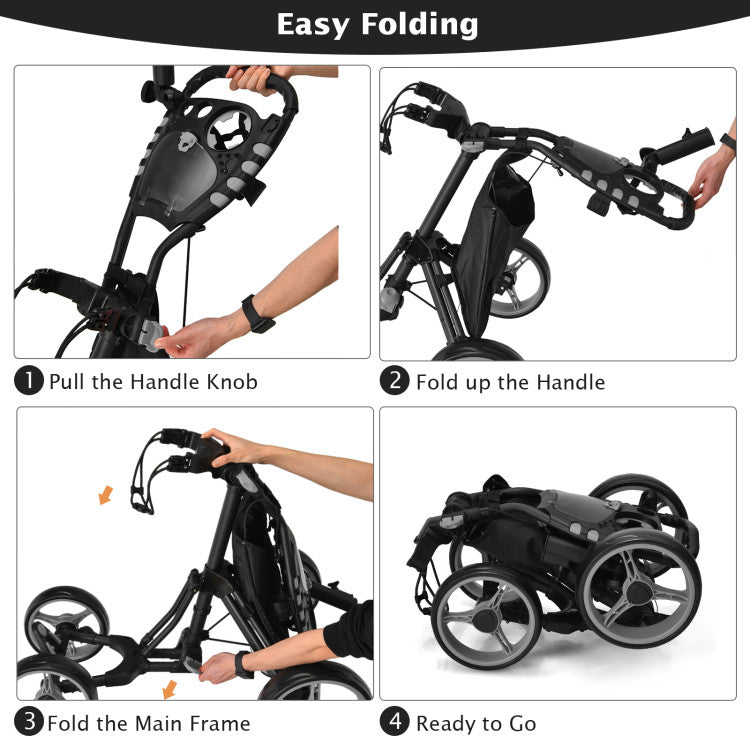 Easy Folding

1 Pull the Handle Knob

2 Fold up the Handle

3 Fold the Main Frame

4 Ready to Go