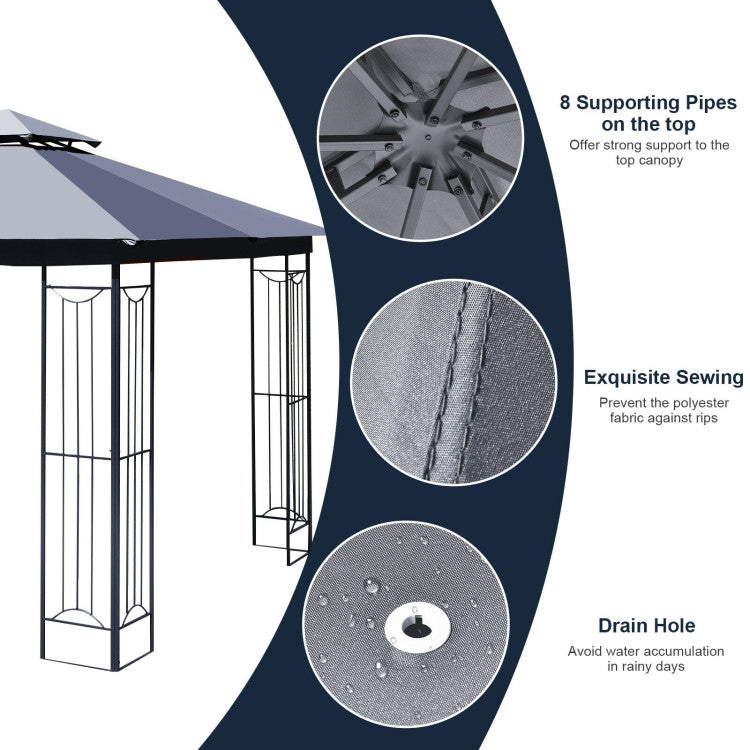 8 Supporting Pipes on the top

Offer strong support to the top canopy

Exquisite Sewing

Prevent the polyester fabric against rips

Drain Hole

Avoid water accumulation in rainy days