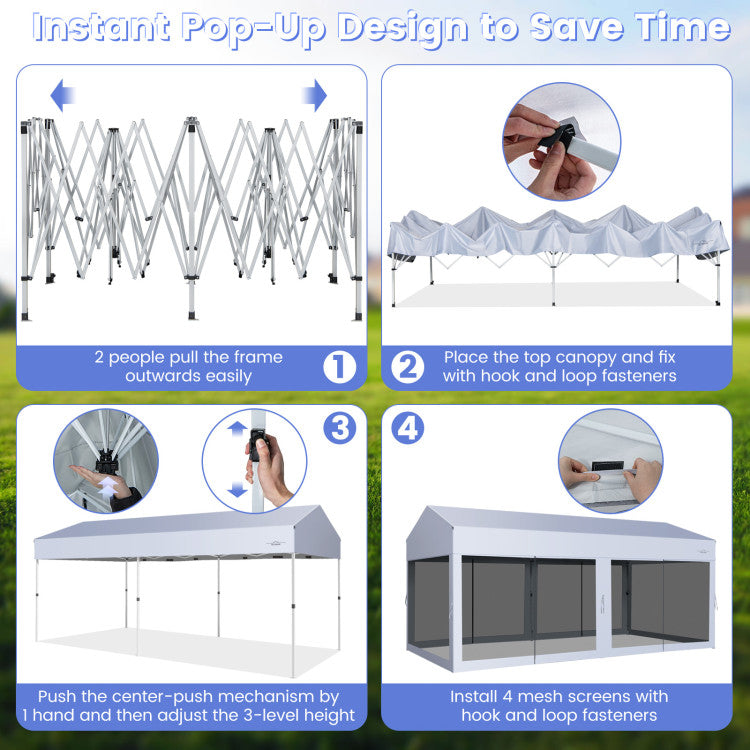 Instant Pop-Up Design to Save Time

2 people pull the frame outwards easily

1

2

Place the top canopy and fix with hook and loop fasteners

3

Push the center-push mechanism by 1 hand and then adjust the 3-level height

4

Install 4 mesh screens with hook and loop fasteners