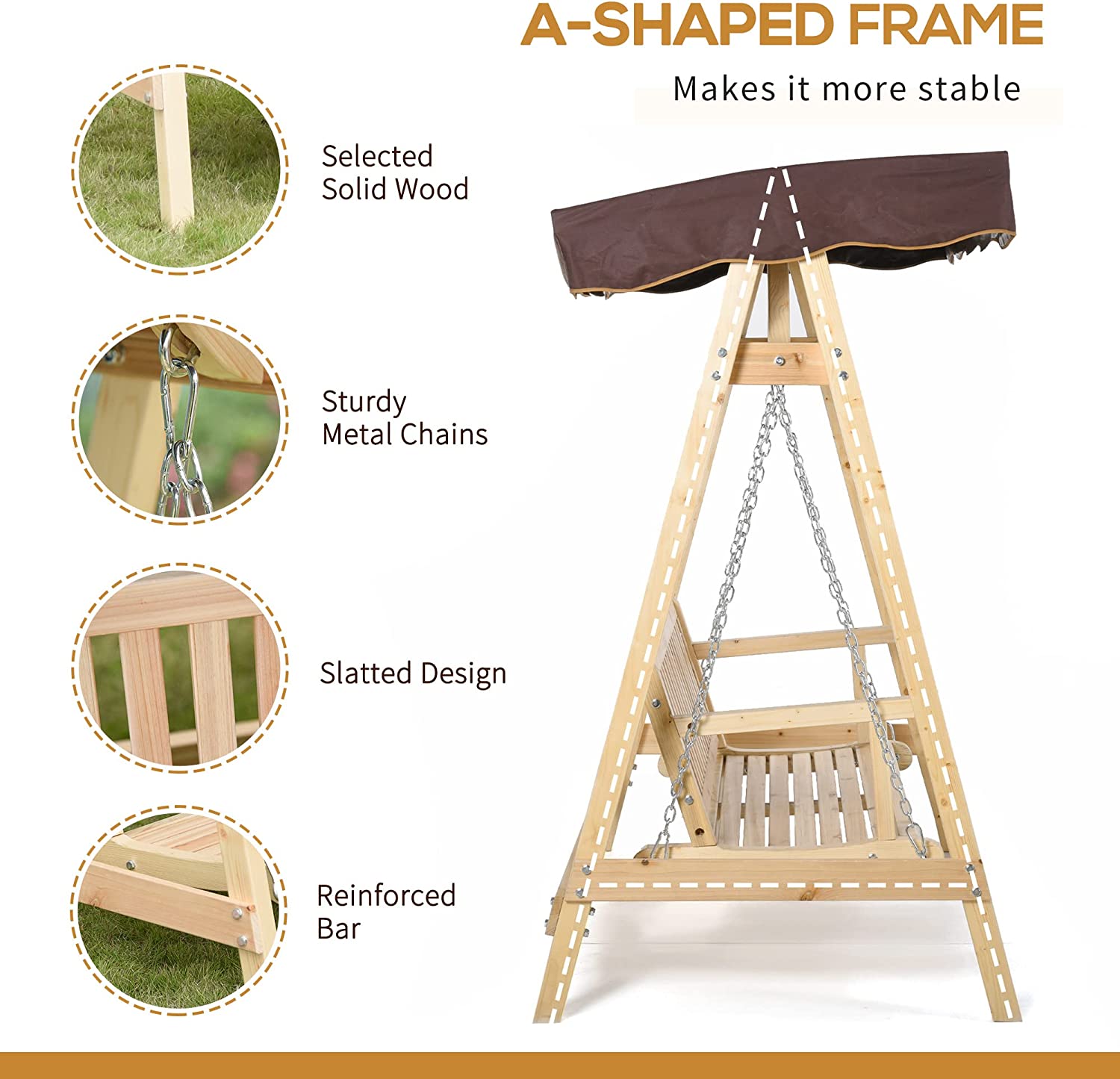 A-SHAPED FRAME

Makes it more stable

Selected Solid Wood

Sturdy Metal Chains

Slatted Design

Reinforced Bar