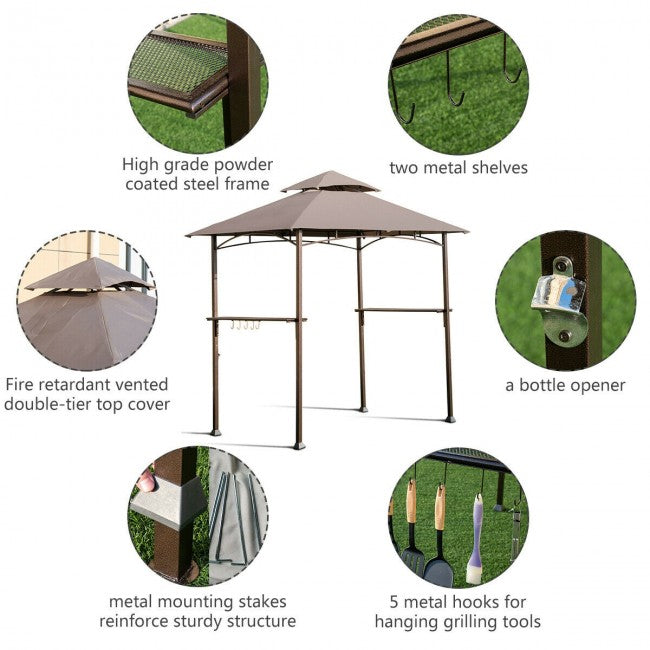 High grade powder coated steel frame

two metal shelves

Fire retardant vented double-tier top cover

a bottle opener

metal mounting stakes reinforce sturdy structure

5 metal hooks for hanging grilling tools