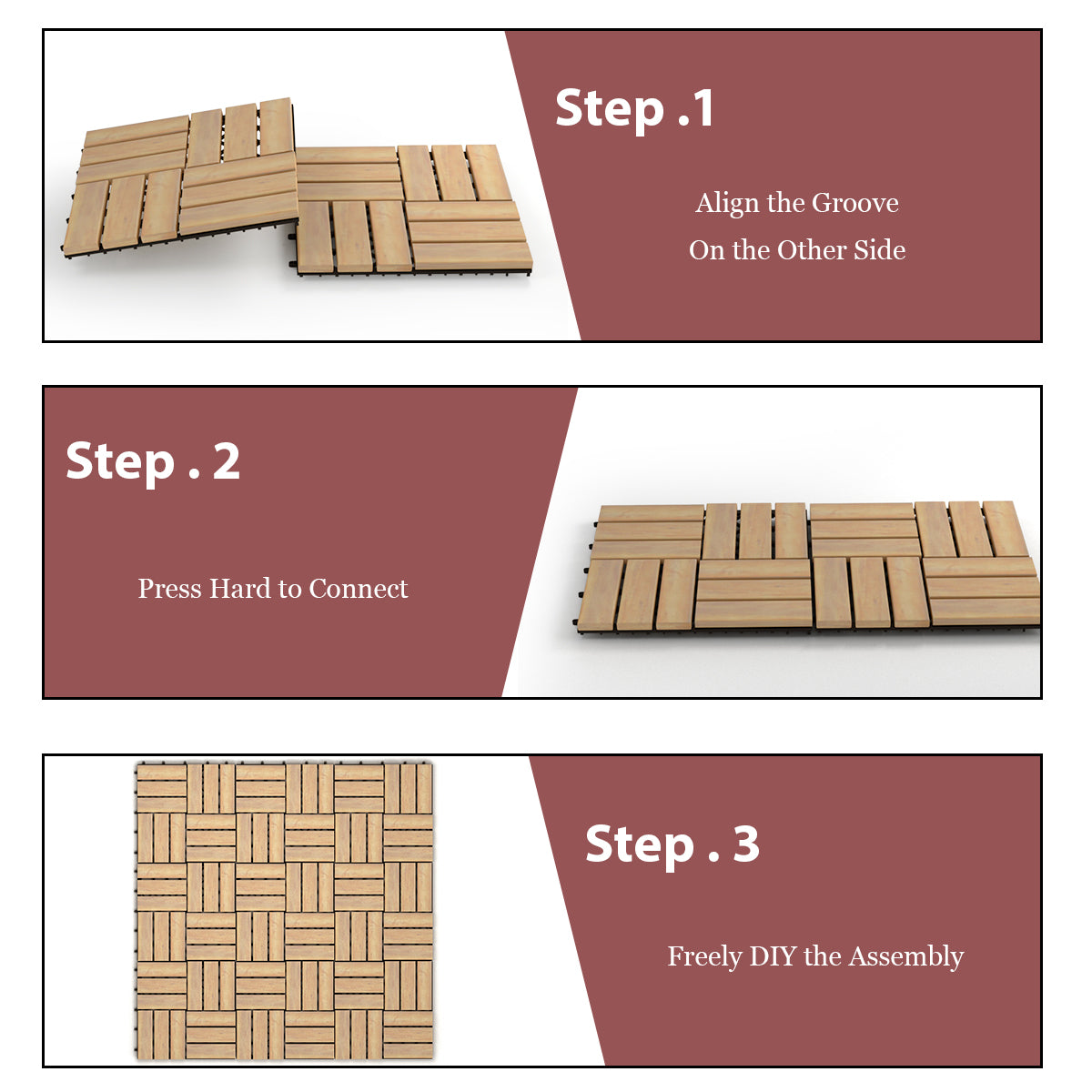 Step .1

Align the Groove
On the Other Side

Step . 2

Press Hard to Connect

Step . 3

Freely DIY the Assembly