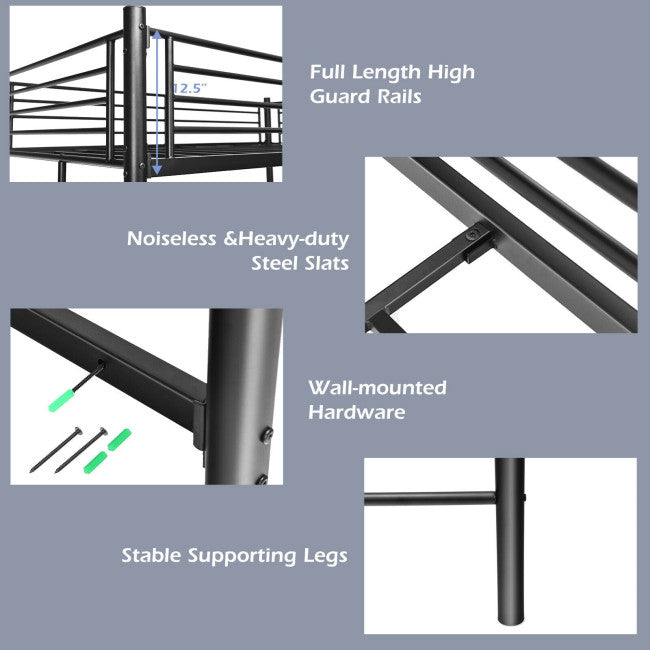 12.5"

Full Length High Guard Rails

Noiseless &Heavy-duty Steel Slats

Wall-mounted Hardware

Stable Supporting Legs