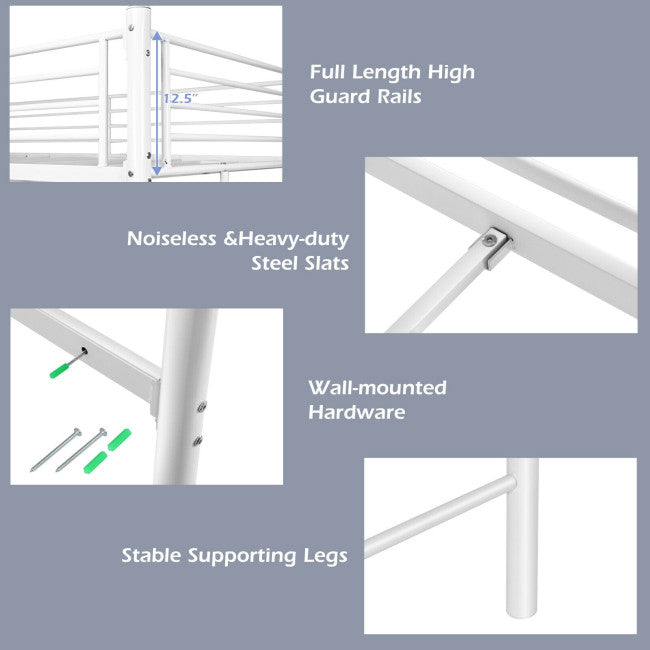 12.5"

Full Length High Guard Rails

Noiseless &Heavy-duty Steel Slats

Wall-mounted Hardware

Stable Supporting Legs