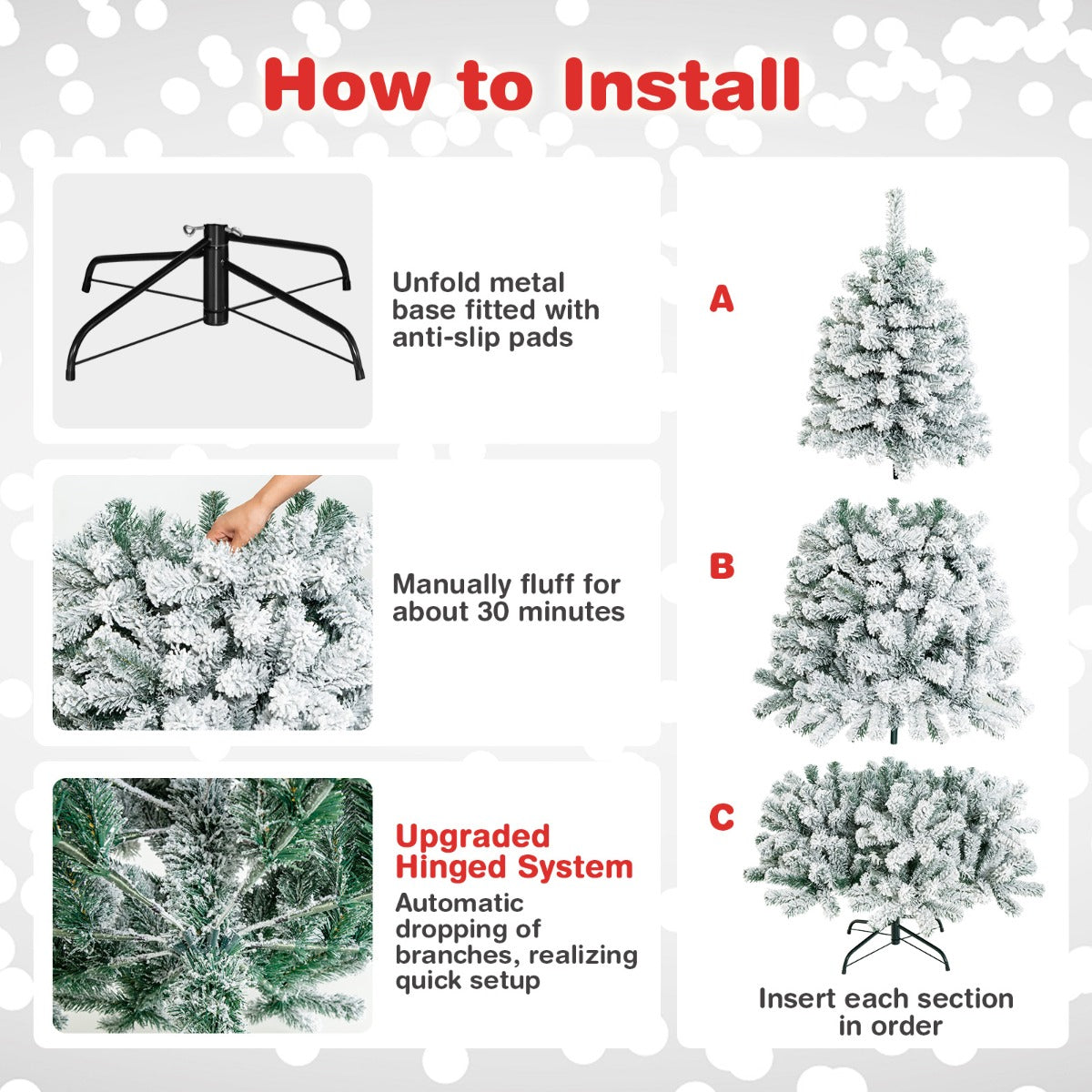 How to Install

Unfold metal base fitted with anti-slip pads

Manually fluff for about 30 minutes

Upgraded Hinged System

Automatic dropping of branches, realizing quick setup

A

B

C

Insert each section in order