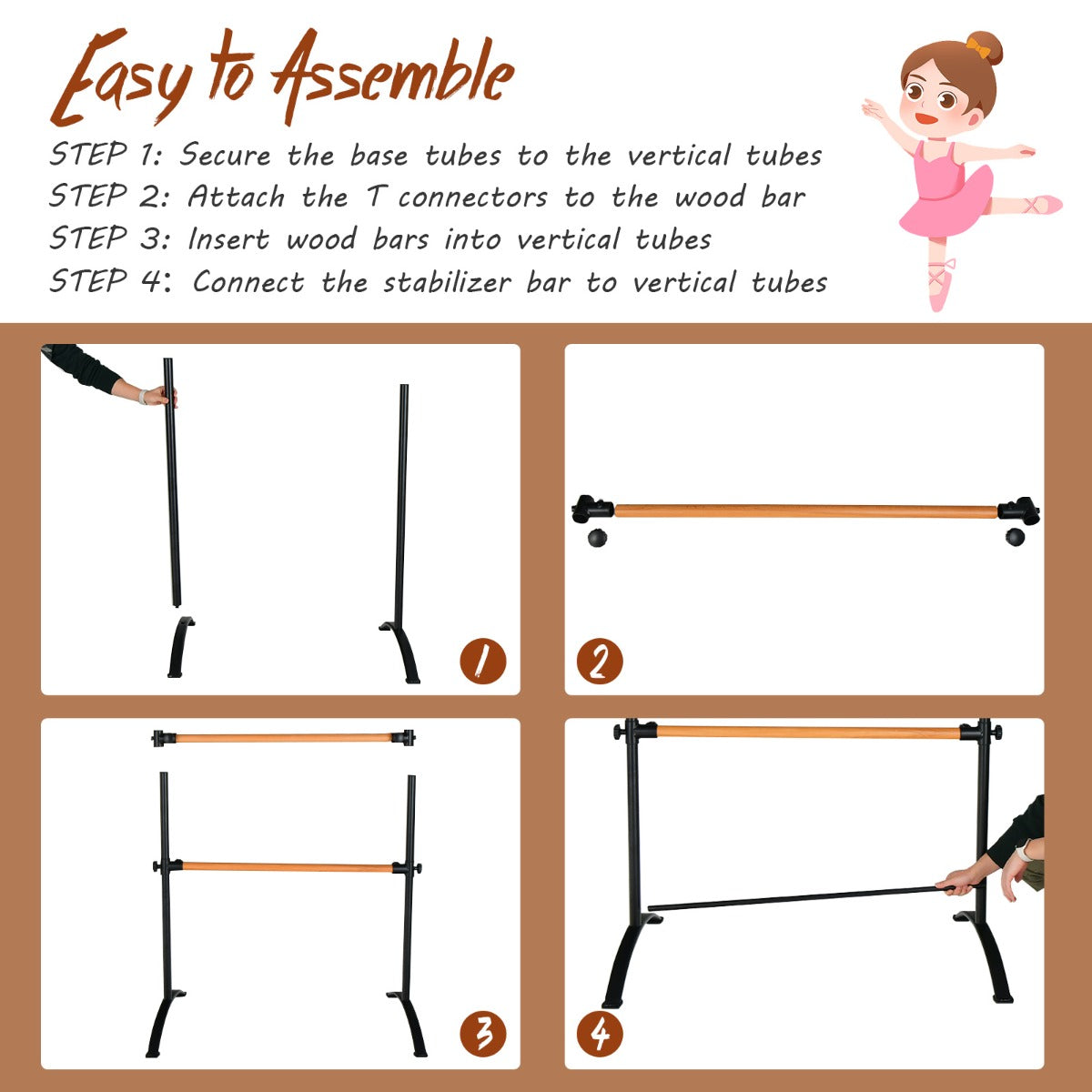 Easy to Assemble

STEP 1: Secure the base tubes to the vertical tubes
STEP 2: Attach the T connectors to the wood bar
STEP 3: Insert wood bars into vertical tubes
STEP 4: Connect the stabilizer bar to vertical tubes

1

2

3

4