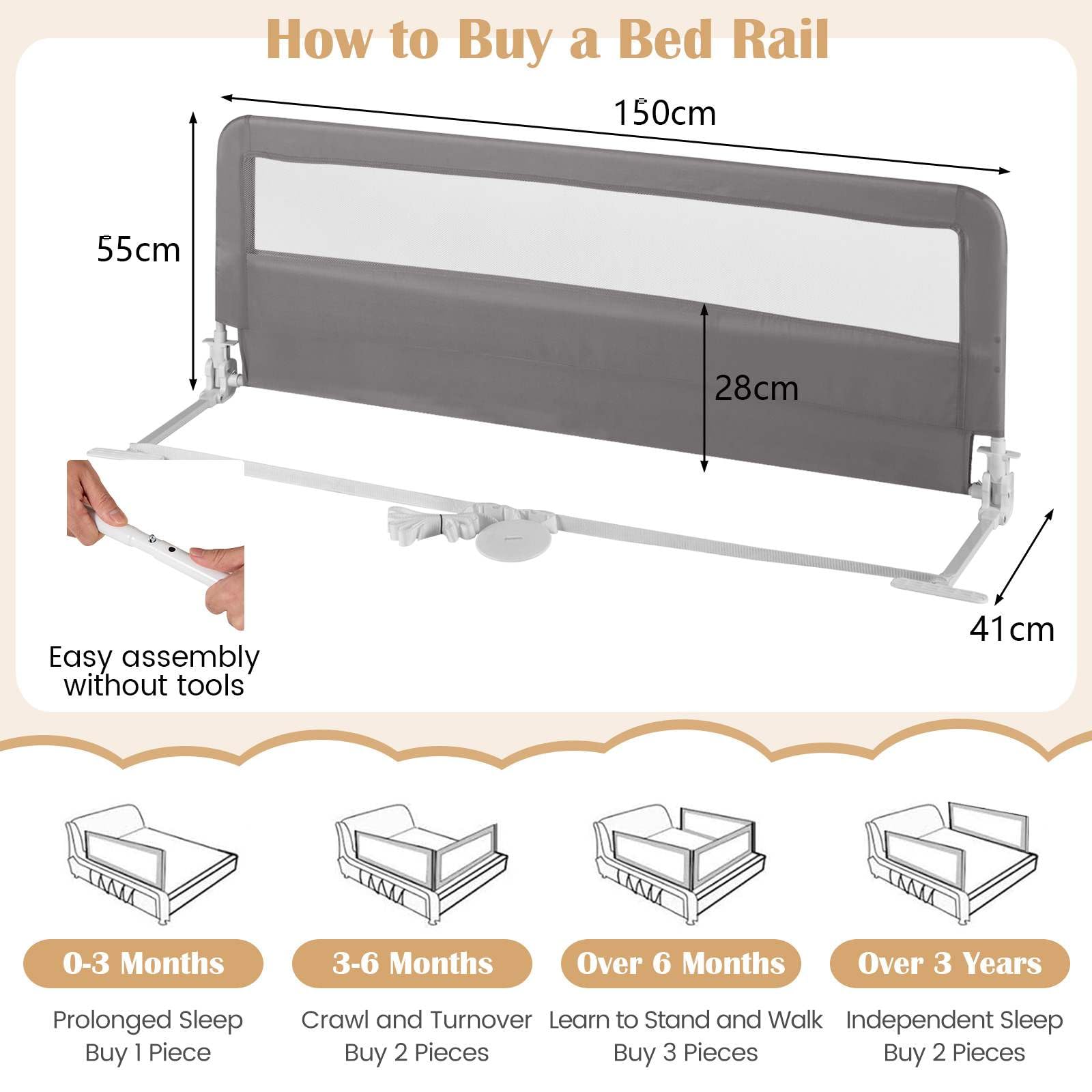 How to Buy a Bed Rail

150cm

55cm

28cm

41cm

Easy assembly without tools

0-3 Months

Prolonged Sleep
Buy 1 Piece

3-6 Months

Crawl and Turnover
Buy 2 Pieces

Over 6 Months

Learn to Stand and Walk
Buy 3 Pieces

Over 3 Years

Independent Sleep
Buy 2 Pieces