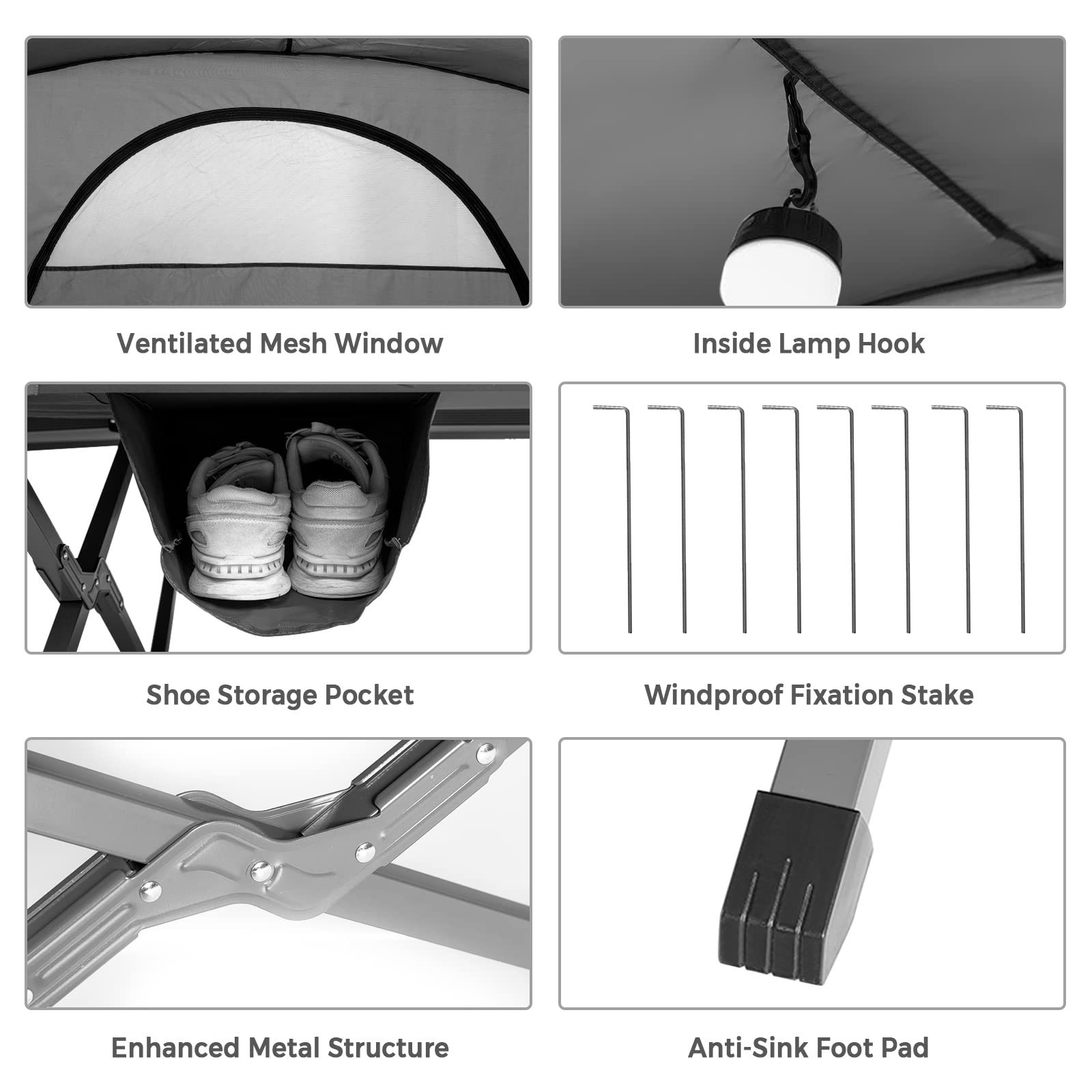 Ventilated Mesh Window

Inside Lamp Hook

Shoe Storage Pocket

Windproof Fixation Stake

Enhanced Metal Structure

Anti-Sink Foot Pad