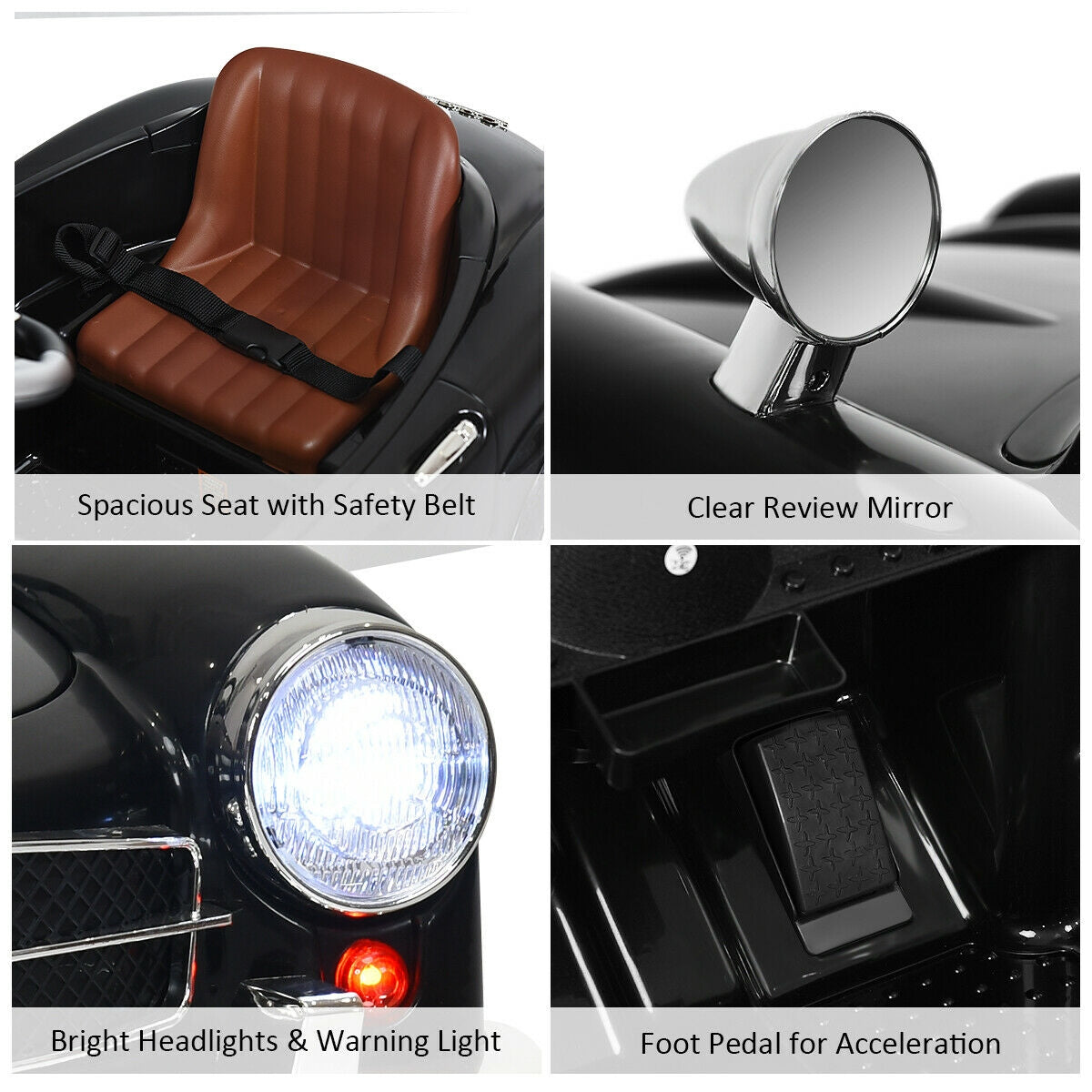 Spacious Seat with Safety Belt

Clear Review Mirror

Bright Headlights & Warning Light

Foot Pedal for Acceleration