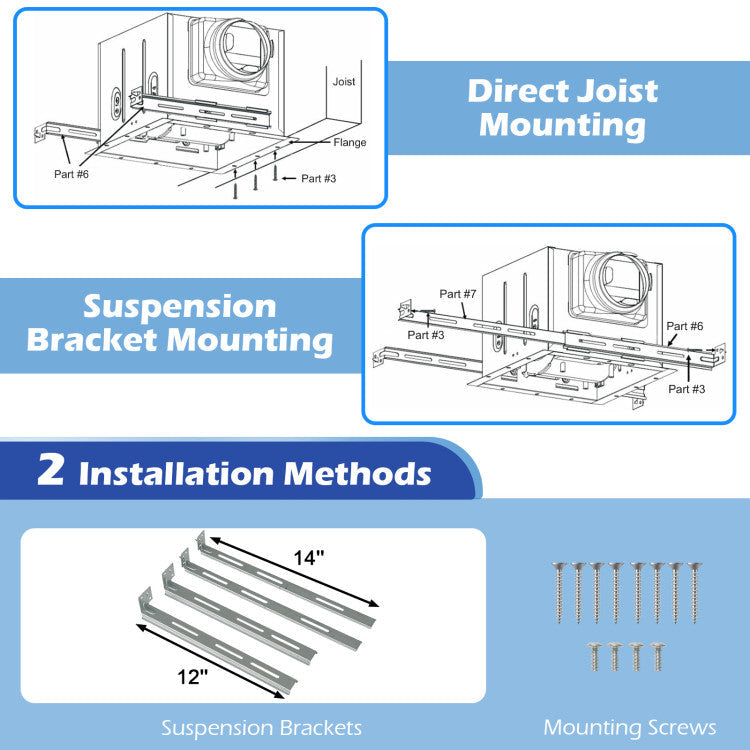 Joist

Flange

Part #6

Part #3

Direct Joist Mounting

Suspension Bracket Mounting

Part #7

Part #3

Part #6

Part #3

2 Installation Methods

14"

12"

Suspension Brackets

Mounting Screws