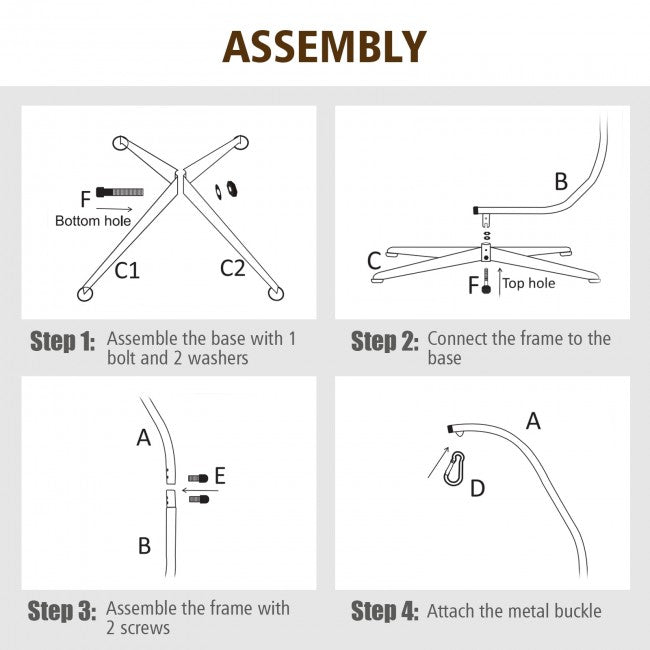 ASSEMBLY

F
Bottom hole
C1
C2

Step 1: Assemble the base with 1 bolt and 2 washers

B
C
F
Top hole

Step 2: Connect the frame to the base

A
E
B

Step 3: Assemble the frame with 2 screws

A
D

Step 4: Attach the metal buckle