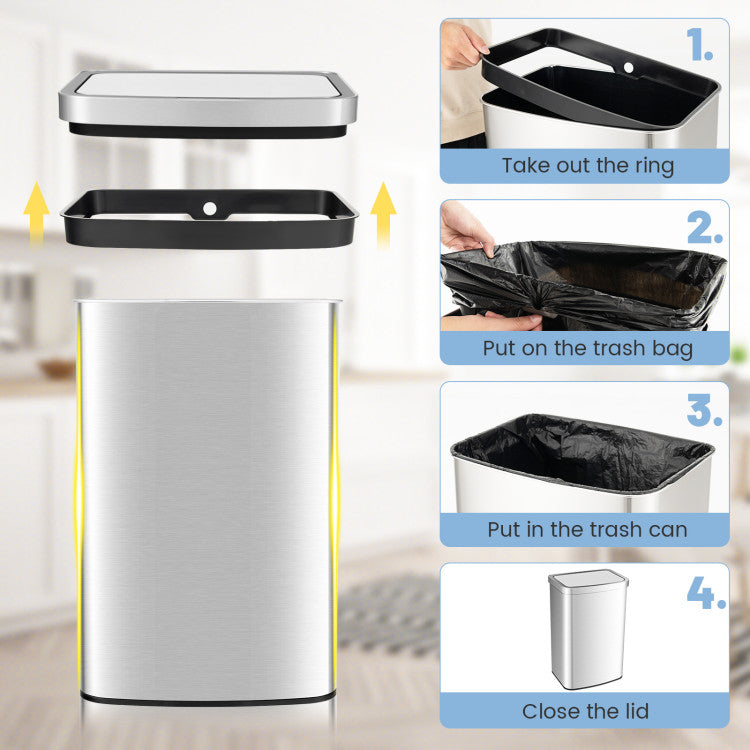 1.
Take out the ring

2.
Put on the trash bag

3.
Put in the trash can

4.
Close the lid