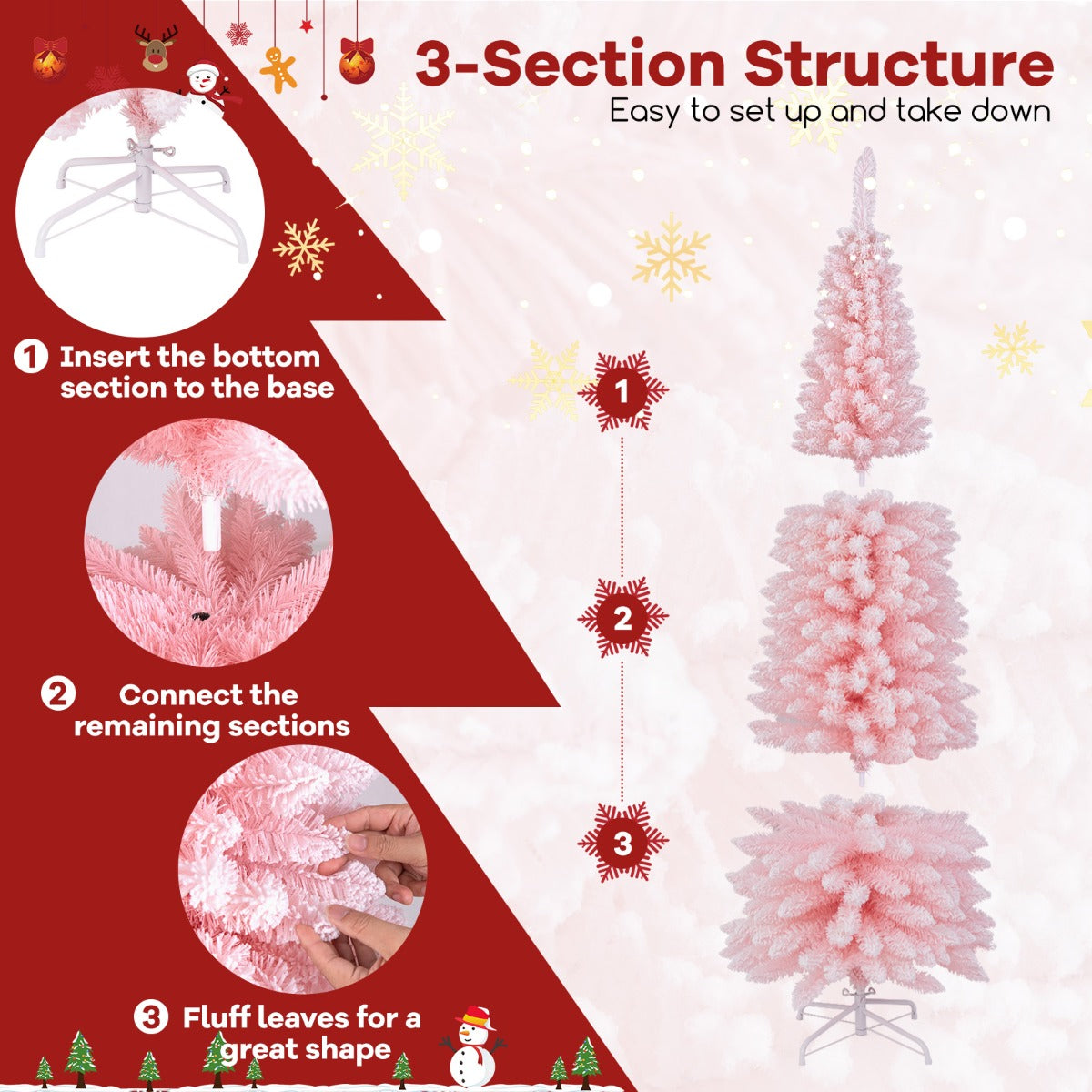 3-Section Structure
Easy to set up and take down

1 Insert the bottom section to the base

2 Connect the remaining sections

3 Fluff leaves for a great shape

1

2

3