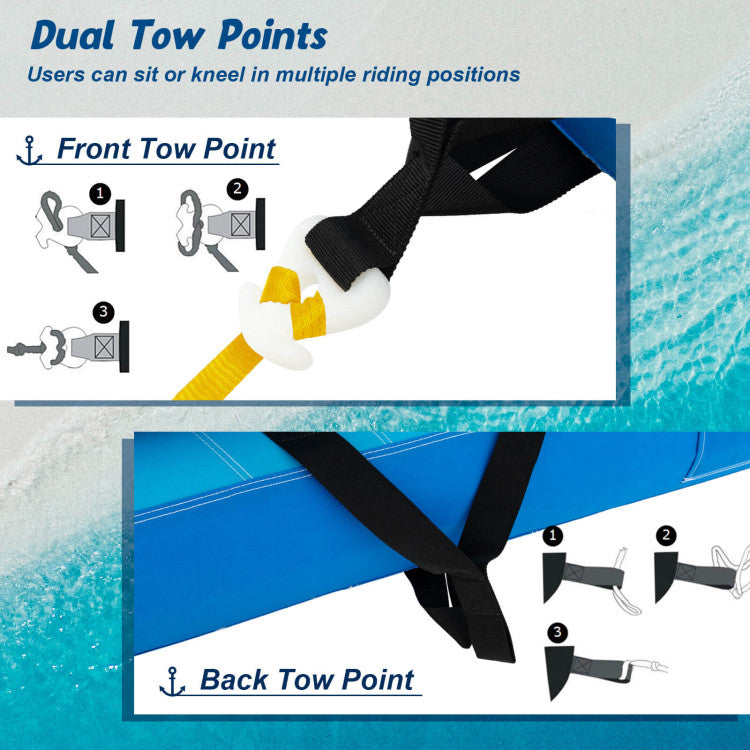 Dual Tow Points
Users can sit or kneel in multiple riding positions

Front Tow Point

1

2

3

1

2

3

Back Tow Point