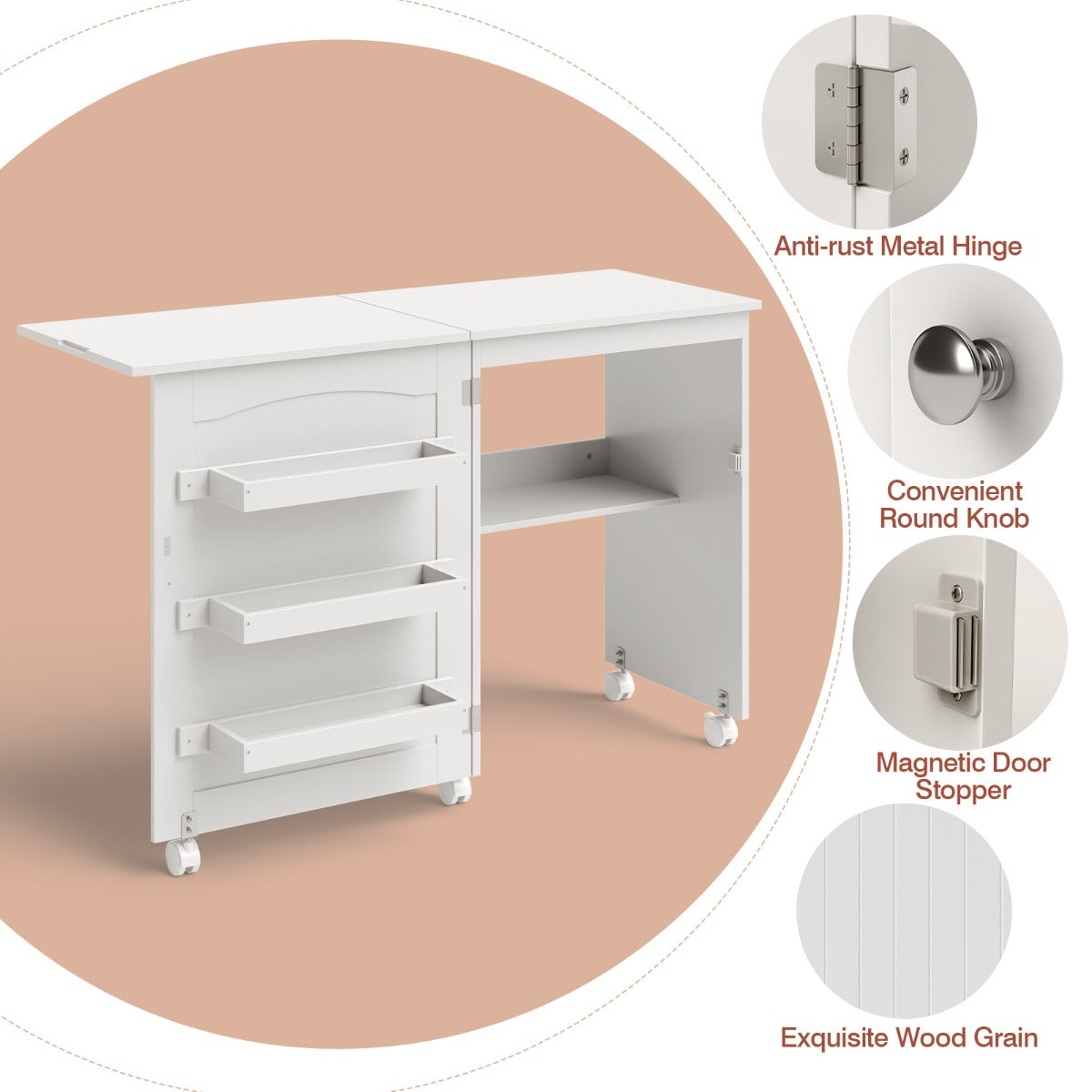 Anti-rust Metal Hinge

Convenient Round Knob

Magnetic Door Stopper

Exquisite Wood Grain