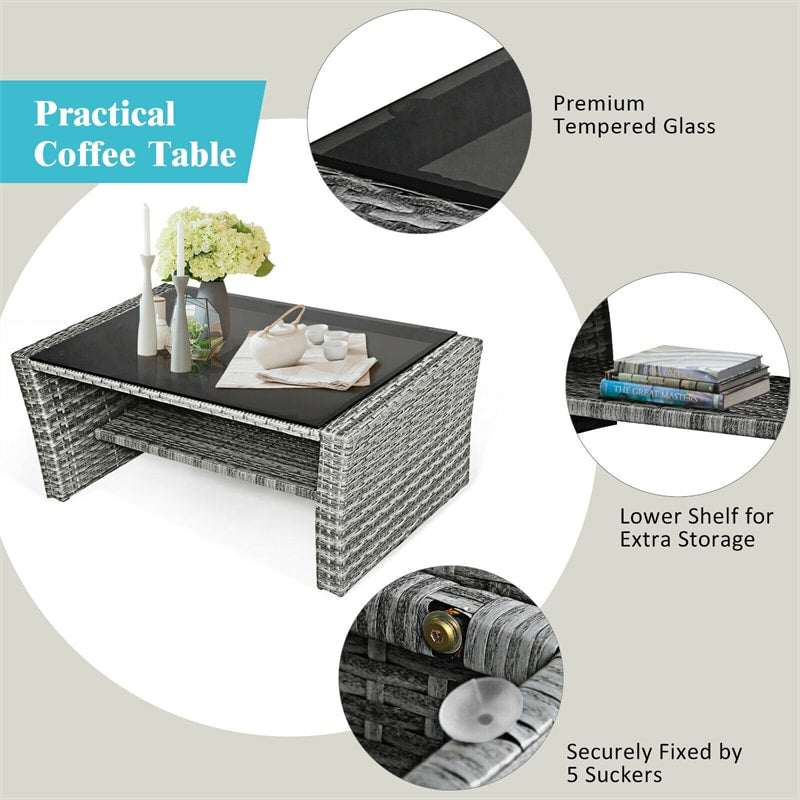 Practical
Coffee Table

Premium
Tempered Glass

THE GREAT MASTERS

Lower Shelf for
Extra Storage

Securely Fixed by
5 Suckers