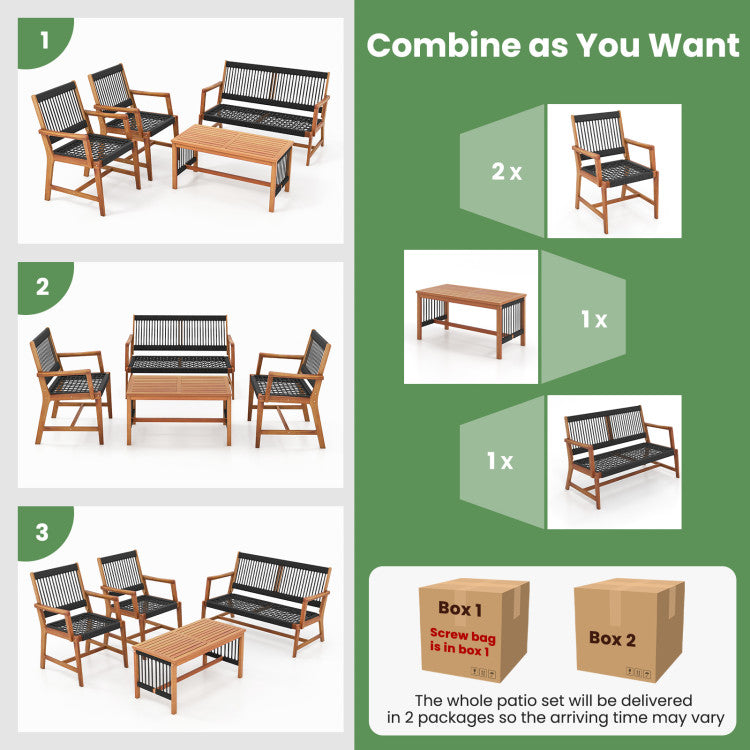 1

2

3

Combine as You Want

2 x

1 x

1 x

Box 1

Screw bag is in box 1

Box 2

The whole patio set will be delivered in 2 packages so the arriving time may vary