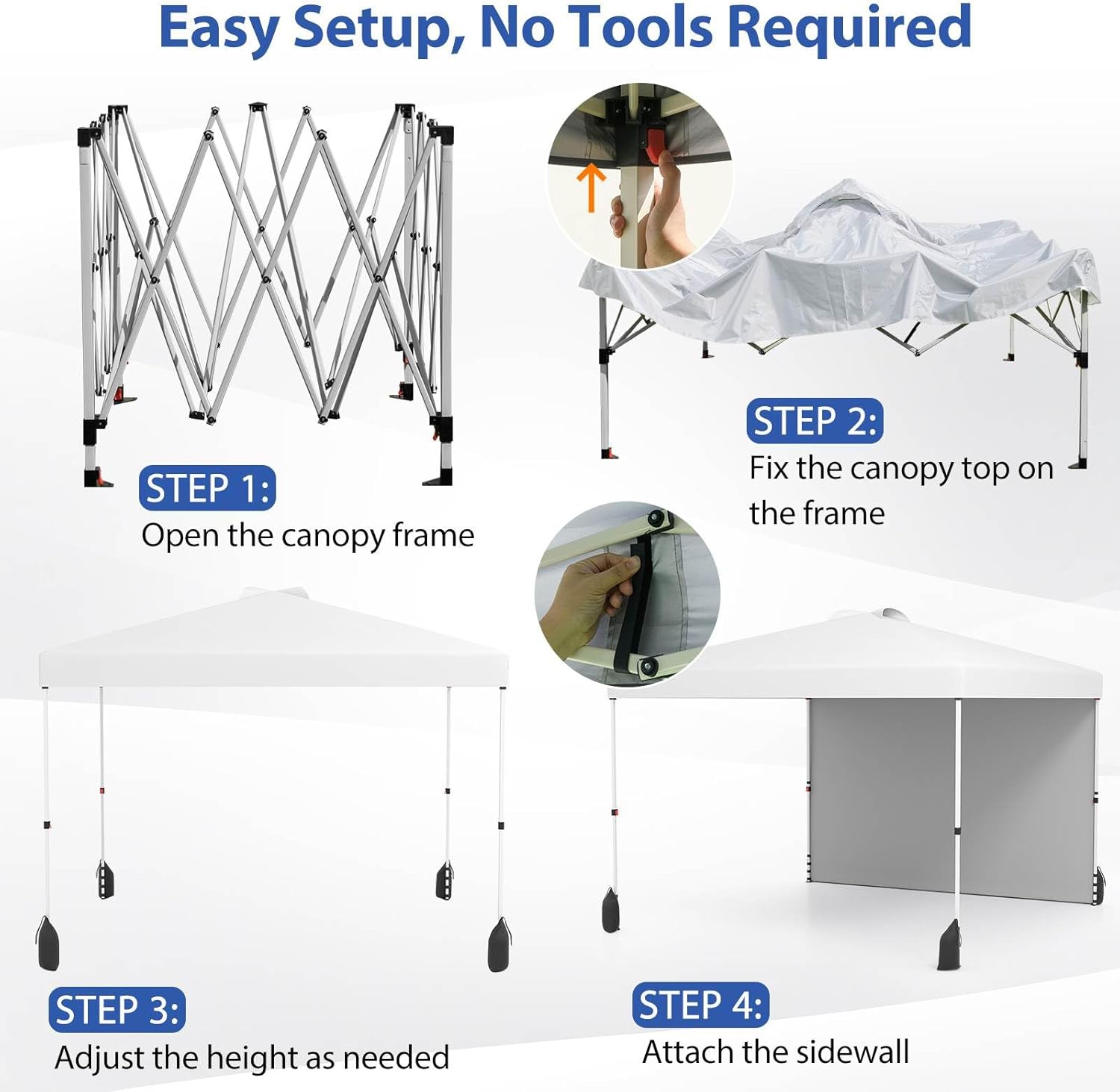 Easy Setup, No Tools Required

STEP 1:
Open the canopy frame

STEP 2:
Fix the canopy top on the frame

STEP 3:
Adjust the height as needed

STEP 4:
Attach the sidewall