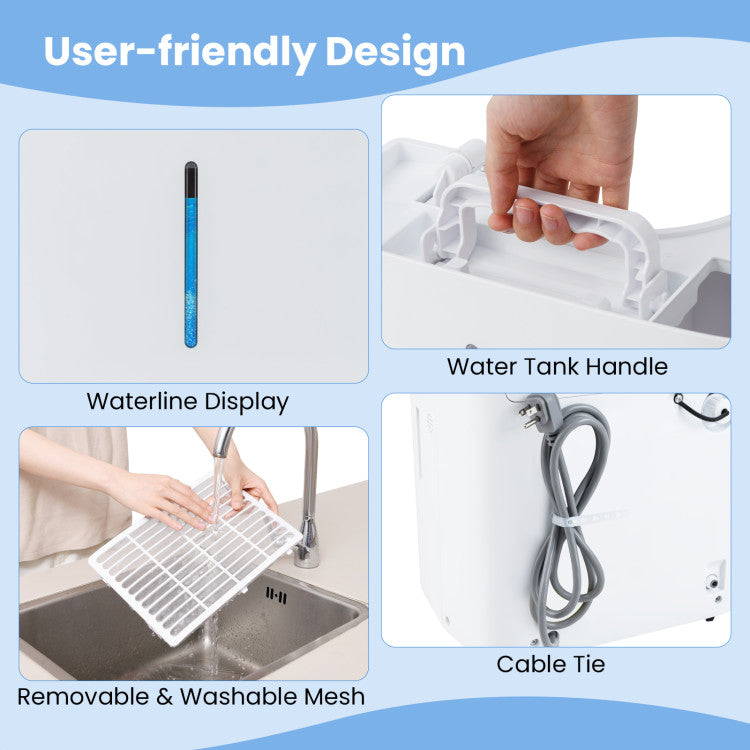 User-friendly Design

Waterline Display

Water Tank Handle

Removable & Washable Mesh

Cable Tie