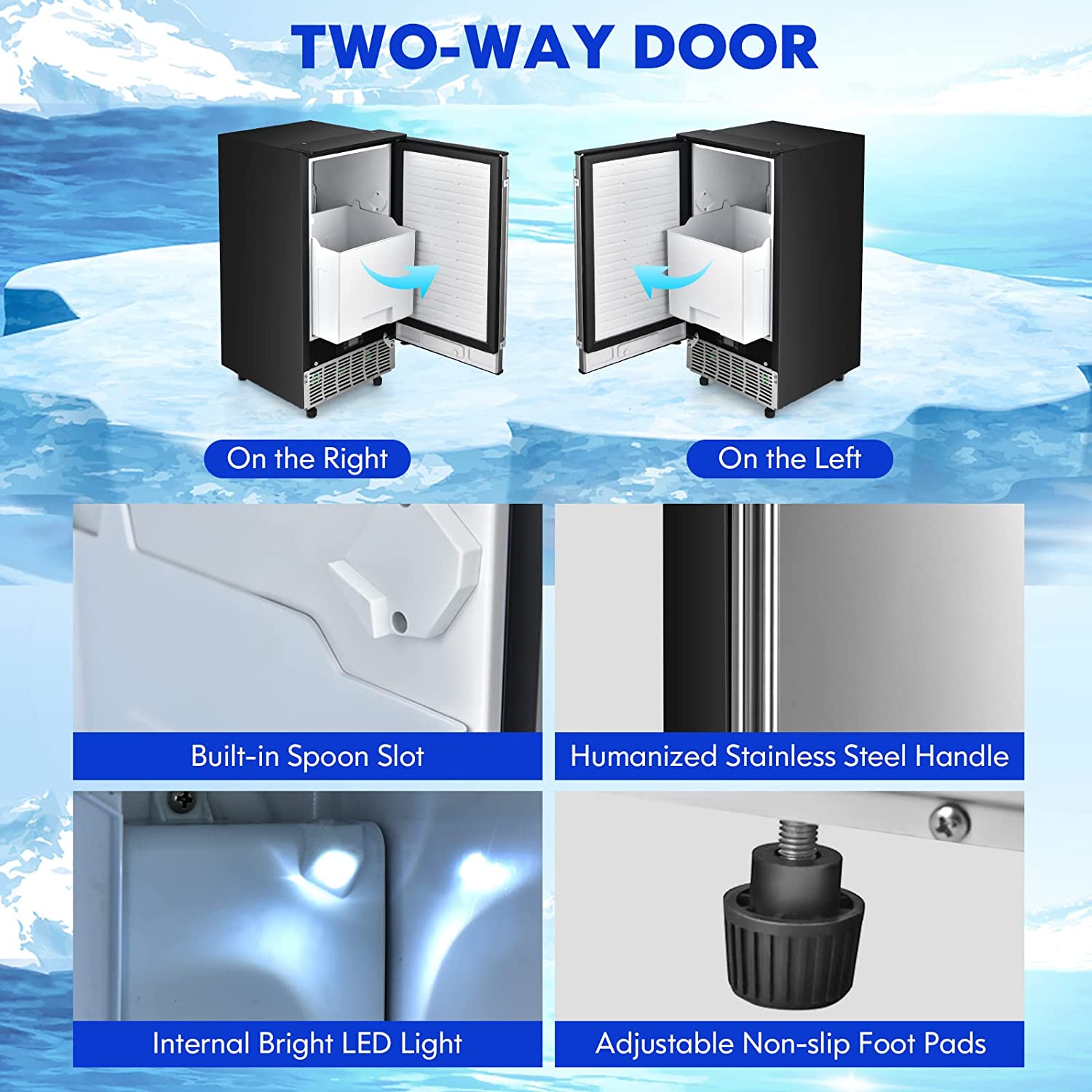 TWO-WAY DOOR

On the Right

On the Left

Built-in Spoon Slot

Humanized Stainless Steel Handle

Internal Bright LED Light

Adjustable Non-slip Foot Pads