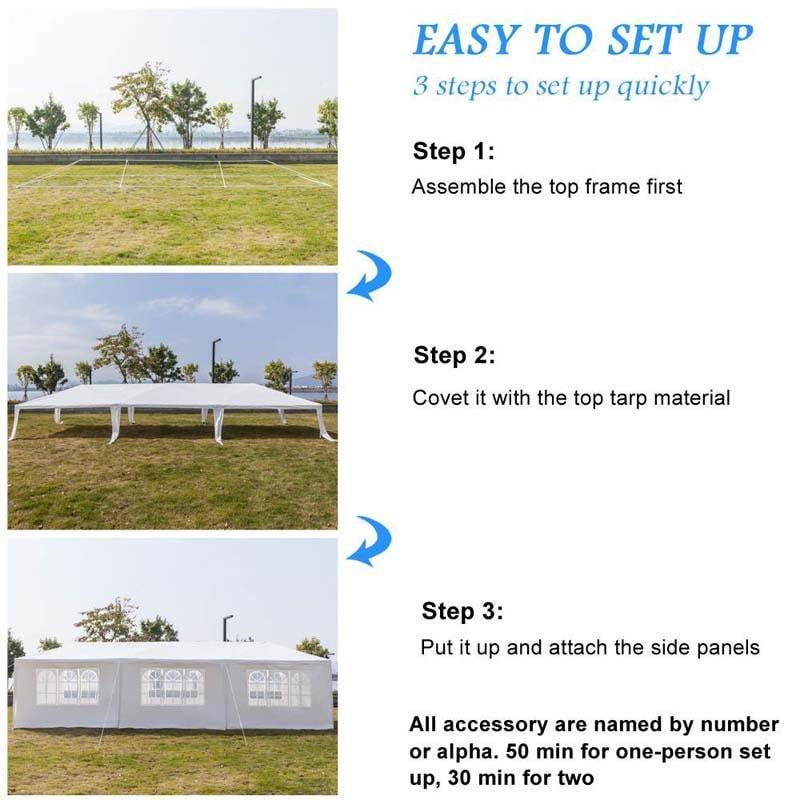 EASY TO SET UP
3 steps to set up quickly

Step 1:
Assemble the top frame first

Step 2:
Covet it with the top tarp material

Step 3:
Put it up and attach the side panels

All accessory are named by number or alpha. 50 min for one-person set up, 30 min for two