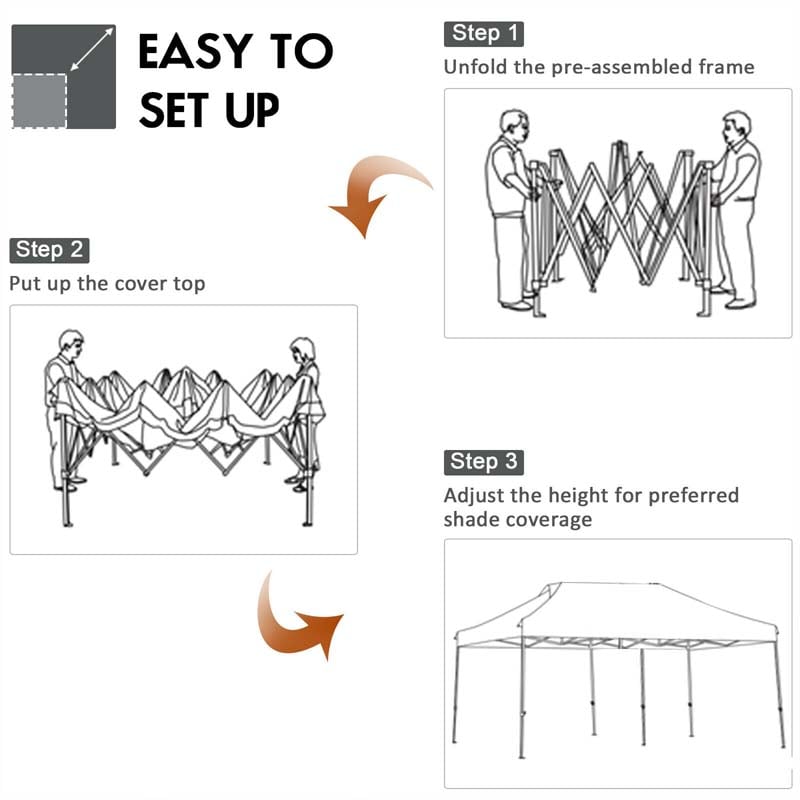 EASY TO SET UP

Step 1
Unfold the pre-assembled frame

Step 2
Put up the cover top

Step 3
Adjust the height for preferred shade coverage