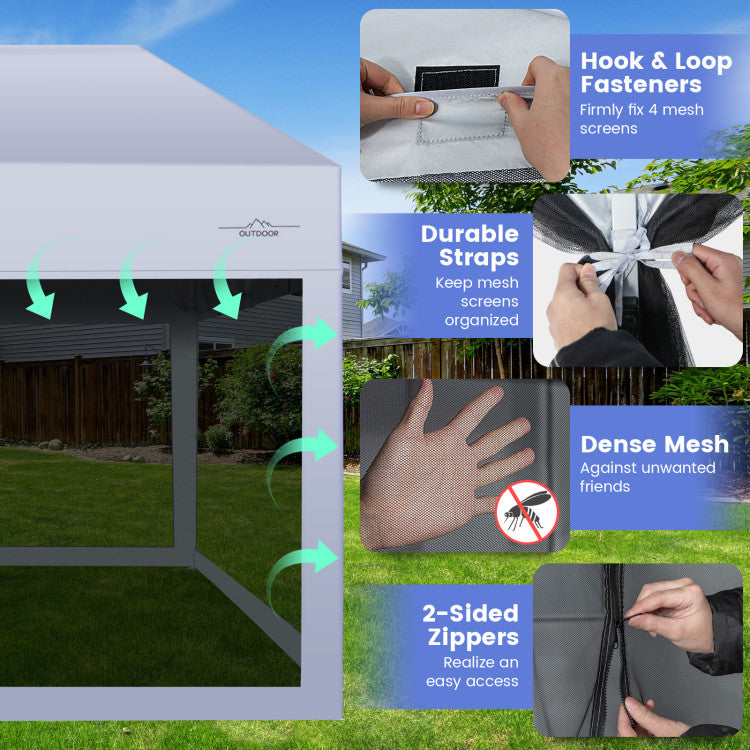 OUTDOOR

Hook & Loop Fasteners
Firmly fix 4 mesh screens

Durable Straps
Keep mesh screens organized

Dense Mesh
Against unwanted friends

2-Sided Zippers
Realize an easy access