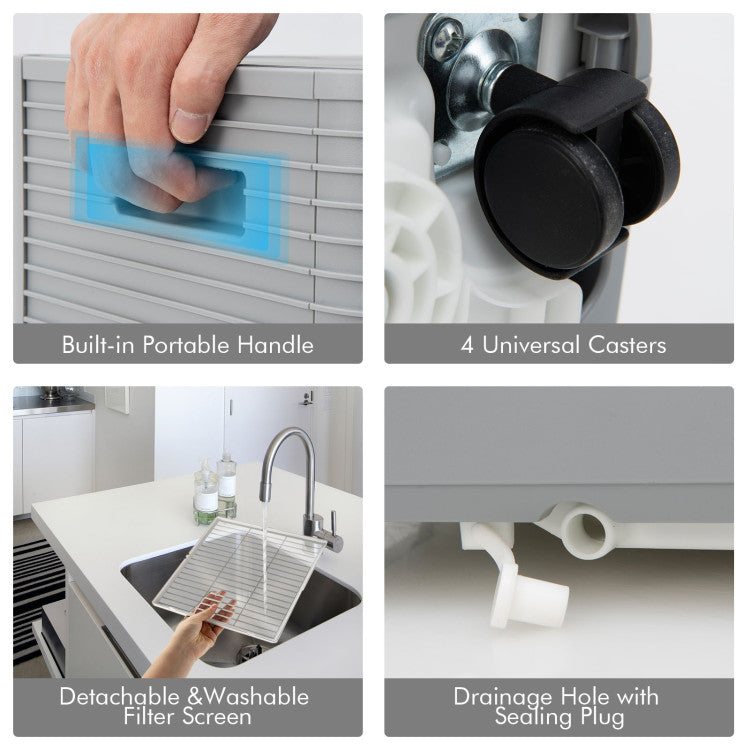 Built-in Portable Handle

4 Universal Casters

Detachable &Washable Filter Screen

Drainage Hole with Sealing Plug