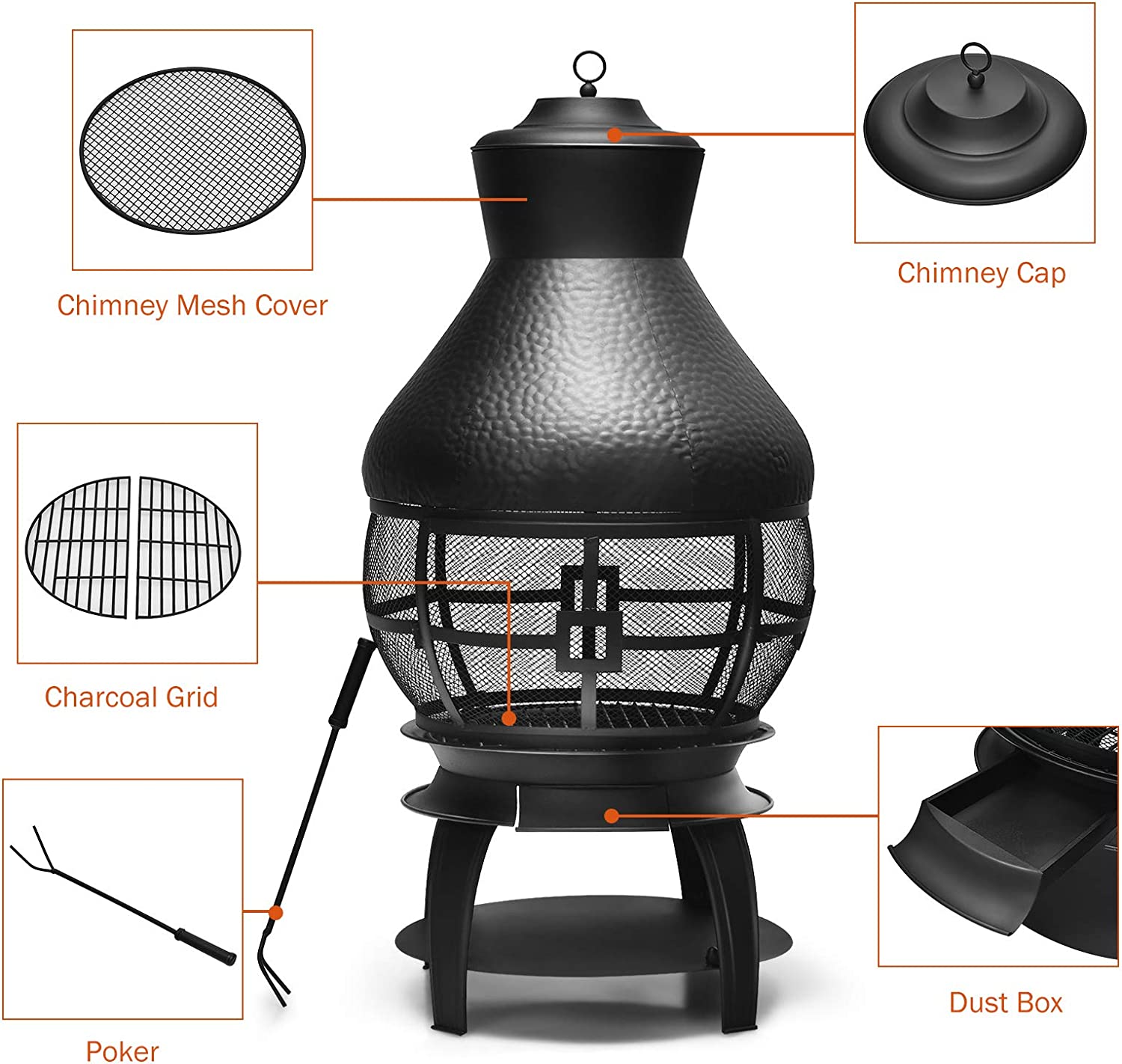 Chimney Mesh Cover

Chimney Cap

Charcoal Grid

Poker

Dust Box