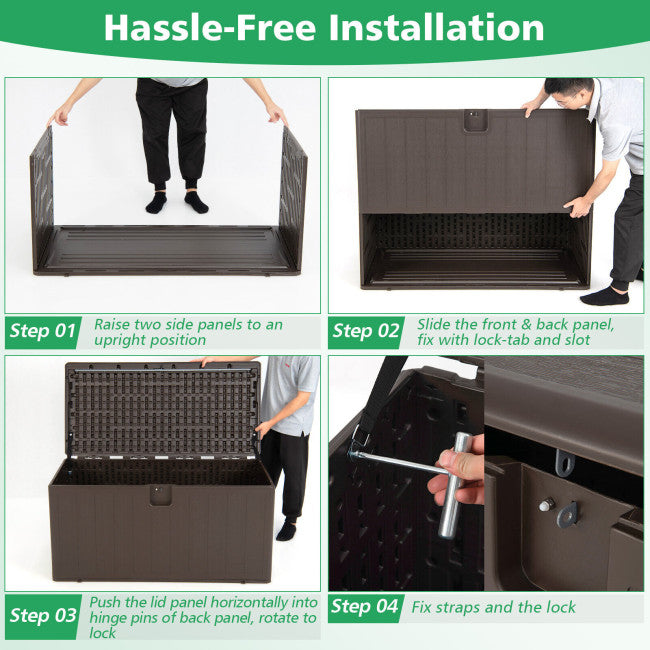 Hassle-Free Installation

Step 01 Raise two side panels to an upright position

Step 02 Slide the front & back panel, fix with lock-tab and slot

Step 03 Push the lid panel horizontally into hinge pins of back panel, rotate to lock

Step 04 Fix straps and the lock