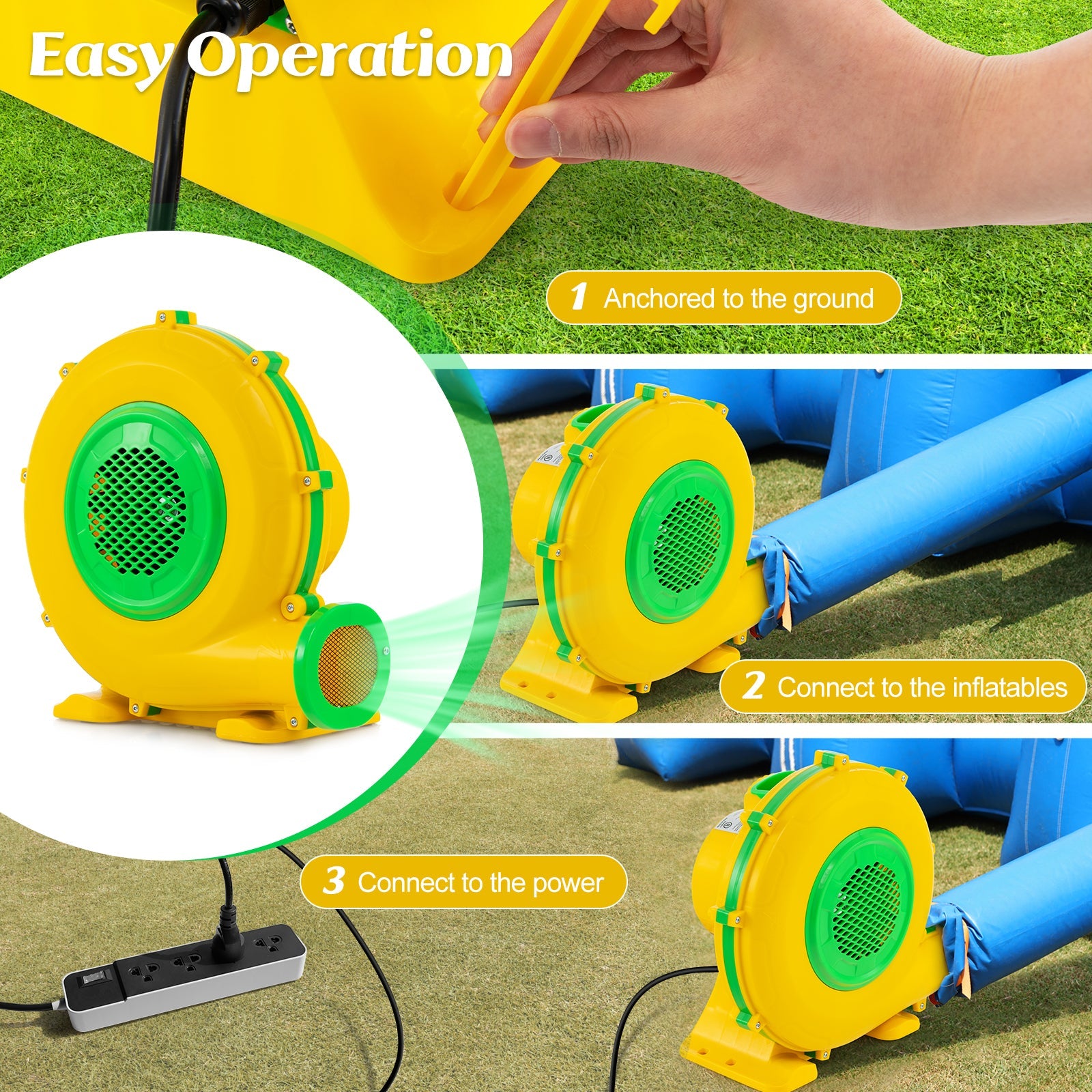 Easy Operation

1 Anchored to the ground

2 Connect to the inflatables

3 Connect to the power