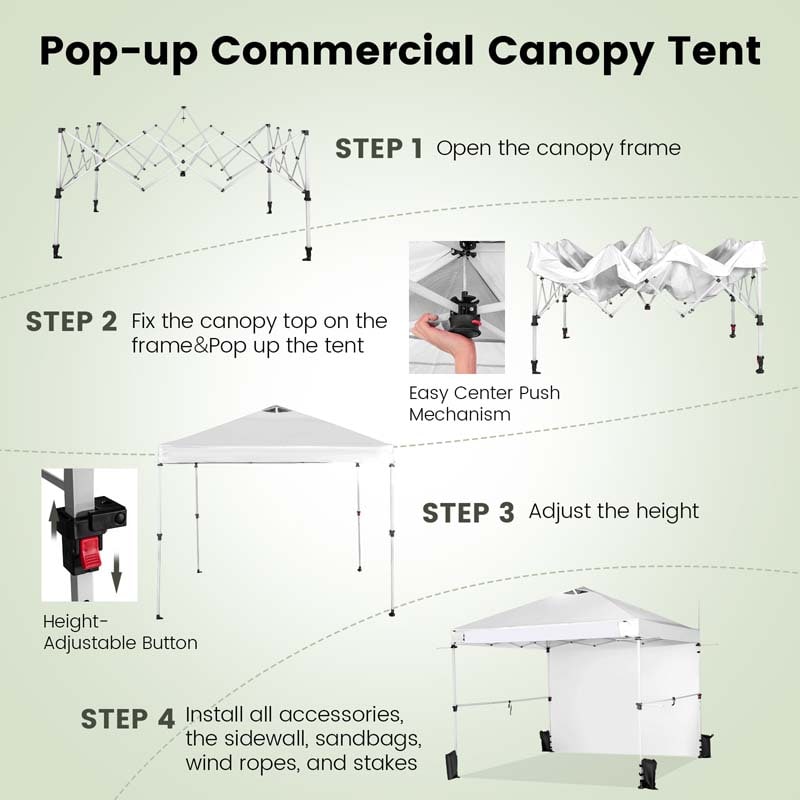 Pop-up Commercial Canopy Tent

STEP 1 Open the canopy frame

STEP 2 Fix the canopy top on the frame&Pop up the tent

Easy Center Push Mechanism

STEP 3 Adjust the height

Height-Adjustable Button

STEP 4 Install all accessories, the sidewall, sandbags, wind ropes, and stakes