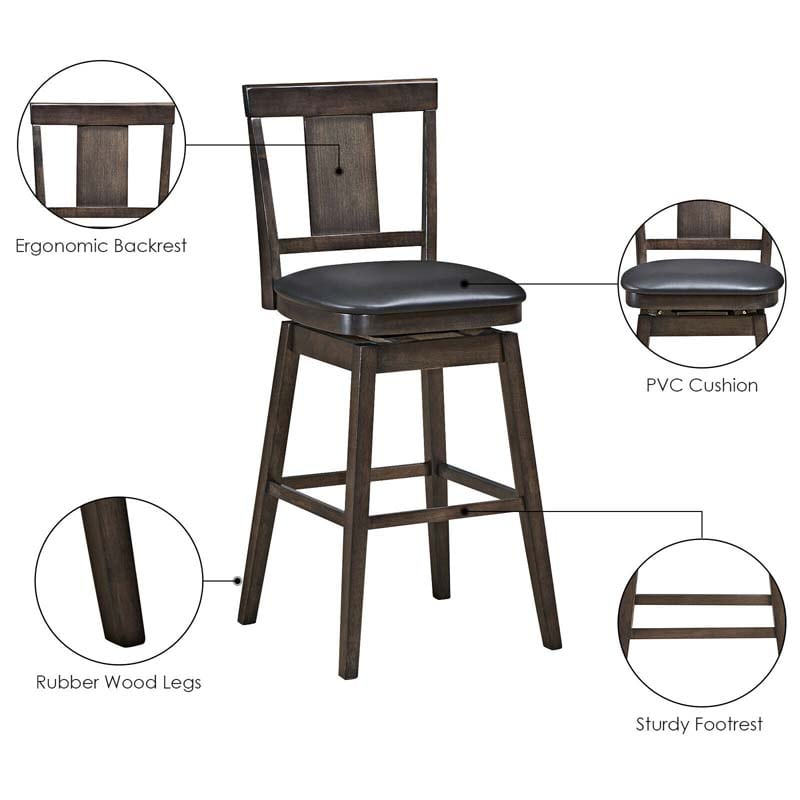 Ergonomic Backrest

PVC Cushion

Rubber Wood Legs

Sturdy Footrest