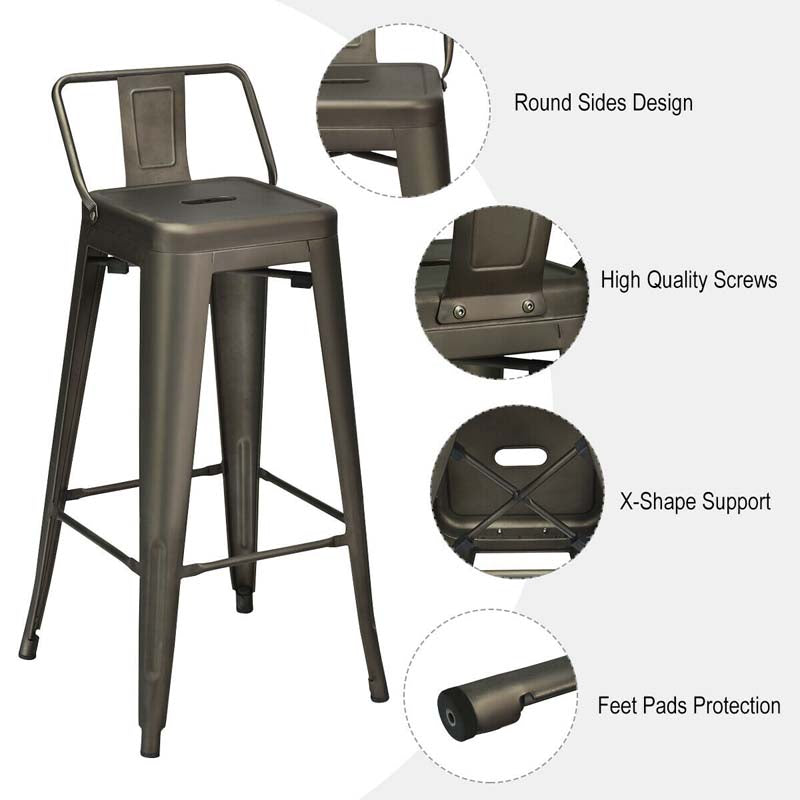 Round Sides Design

High Quality Screws

X-Shape Support

Feet Pads Protection