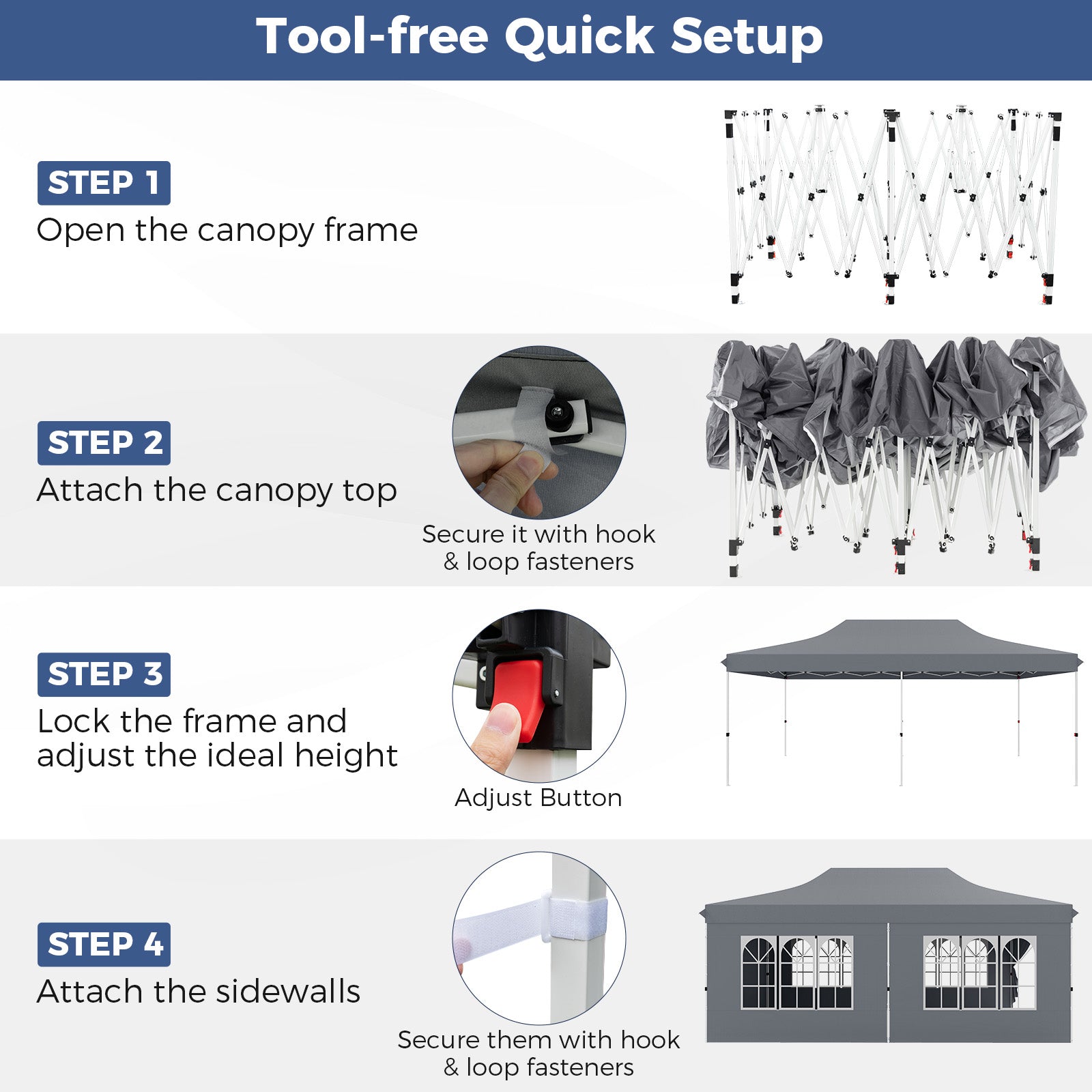 Tool-free Quick Setup

STEP 1
Open the canopy frame

STEP 2
Attach the canopy top

Secure it with hook & loop fasteners

STEP 3
Lock the frame and adjust the ideal height

Adjust Button

STEP 4
Attach the sidewalls

Secure them with hook & loop fasteners