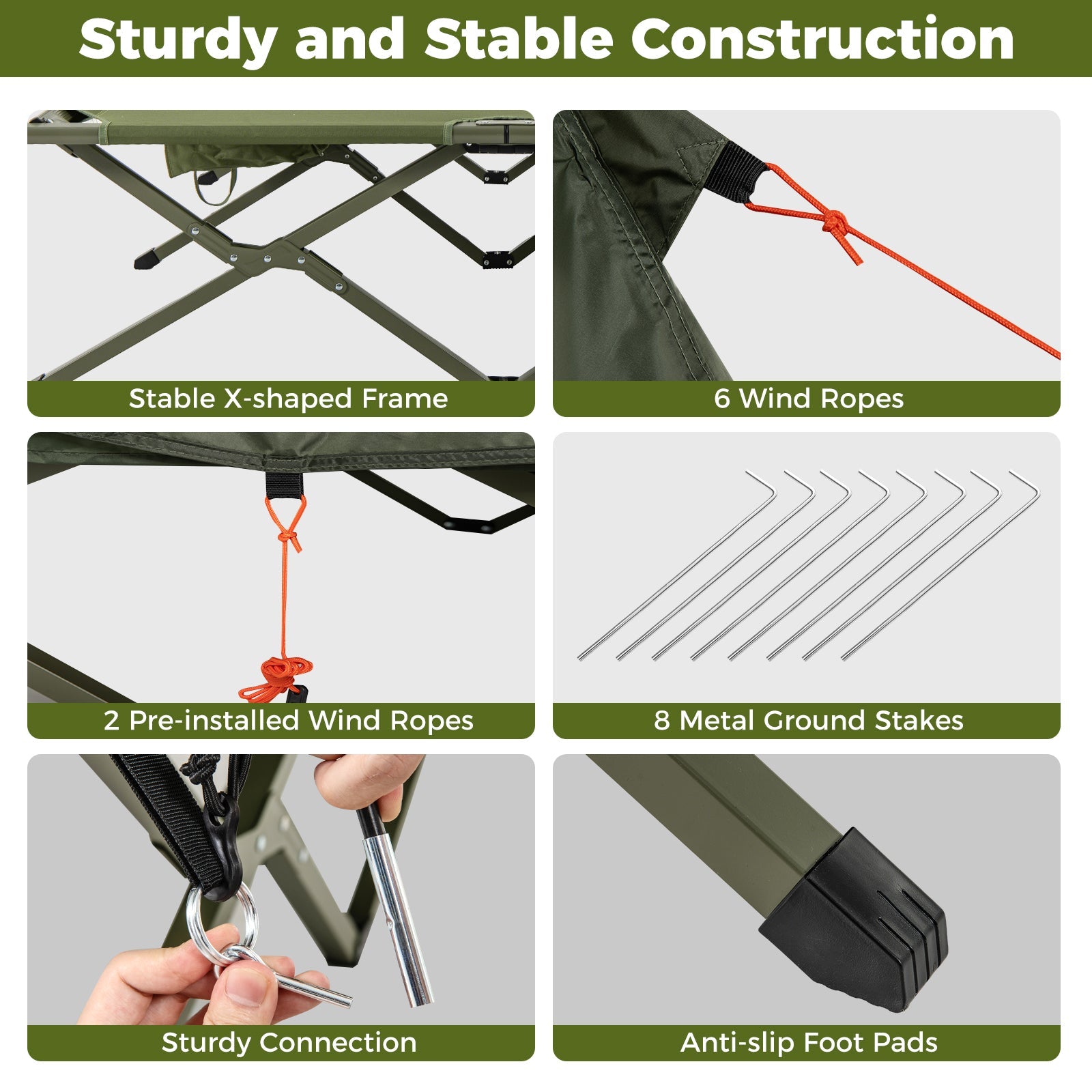 Sturdy and Stable Construction

Stable X-shaped Frame

6 Wind Ropes

2 Pre-installed Wind Ropes

8 Metal Ground Stakes

Sturdy Connection

Anti-slip Foot Pads