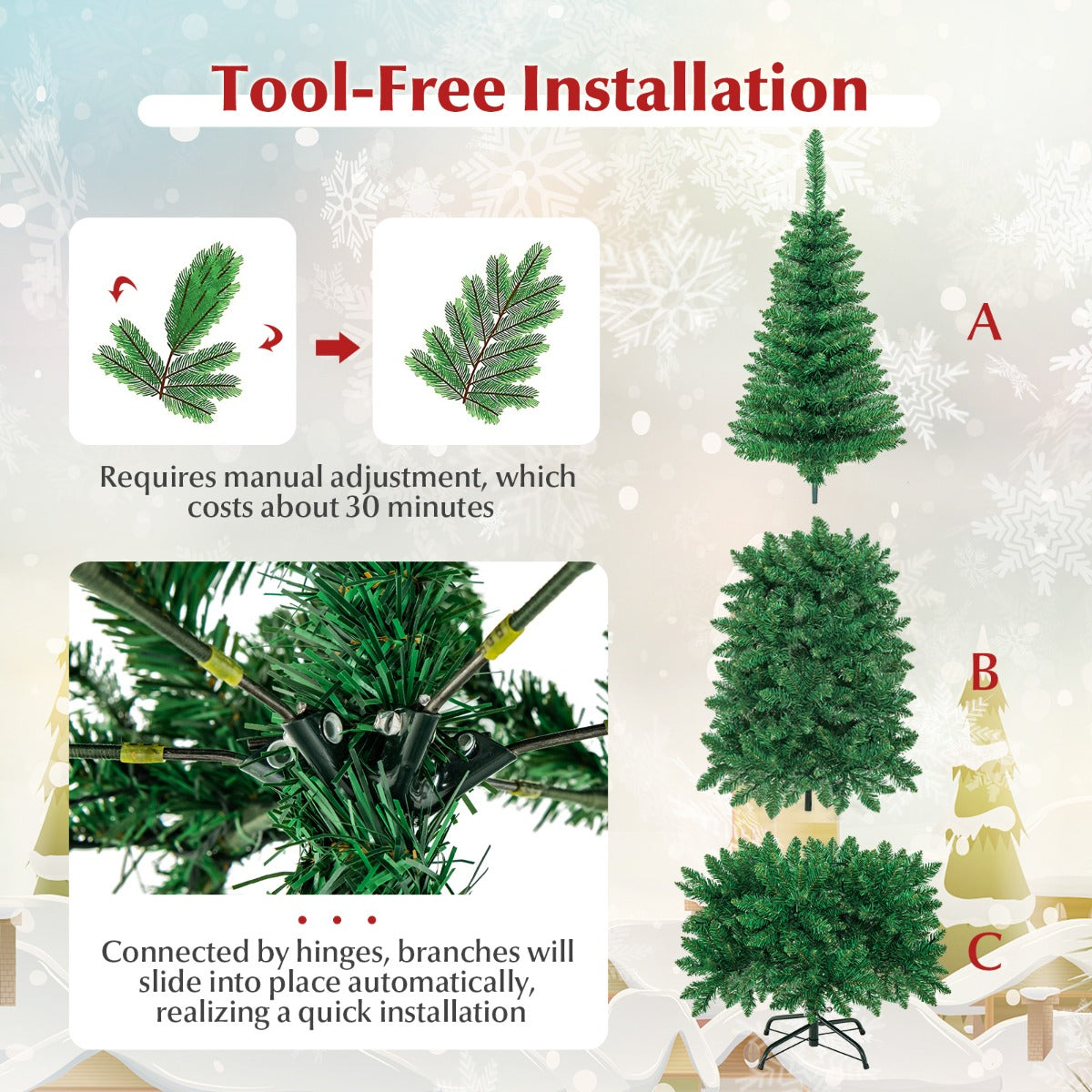 Tool-Free Installation

Requires manual adjustment, which costs about 30 minutes

Connected by hinges, branches will slide into place automatically, realizing a quick installation

A

B

C