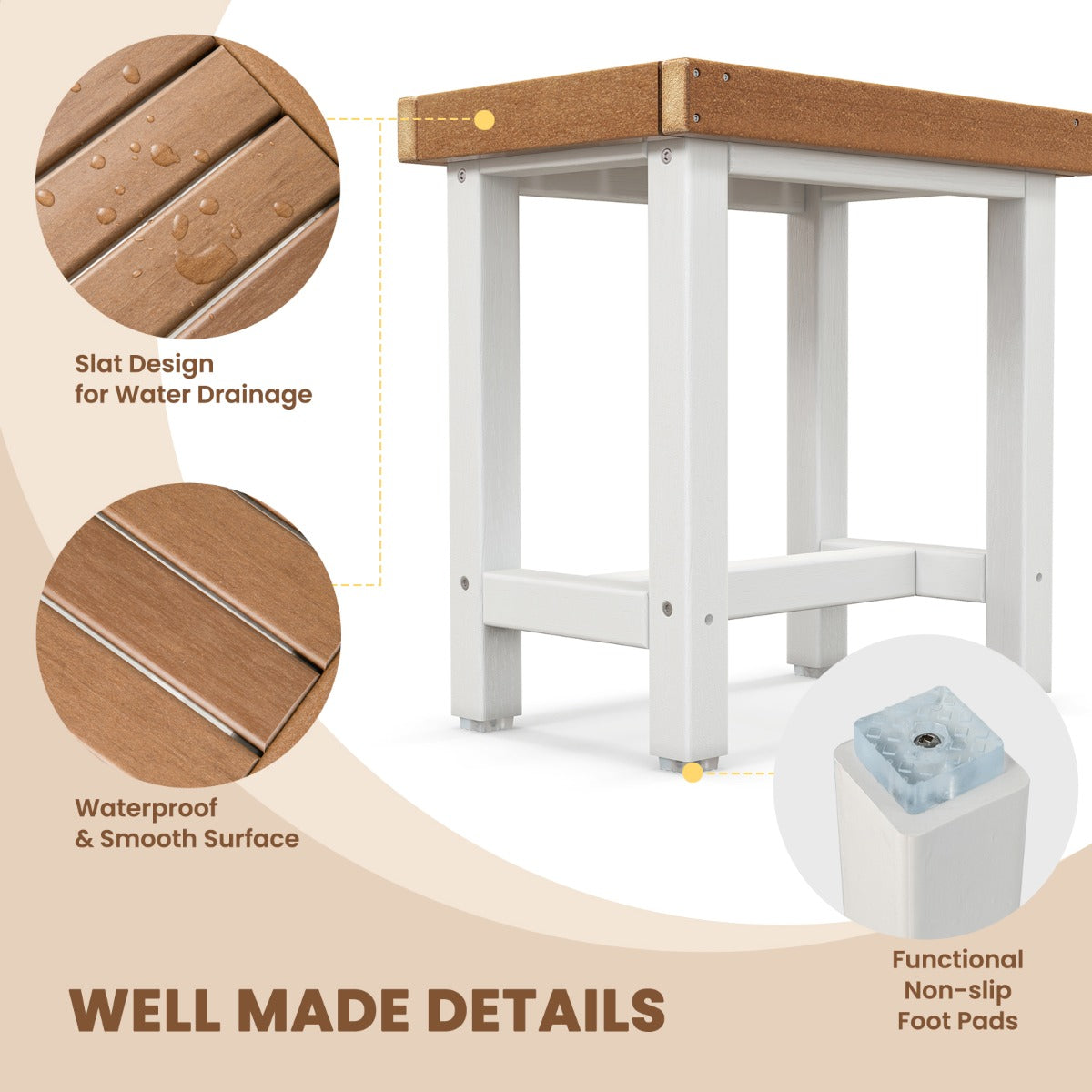 Slat Design
for Water Drainage

Waterproof
& Smooth Surface

Functional
Non-slip
Foot Pads

WELL MADE DETAILS