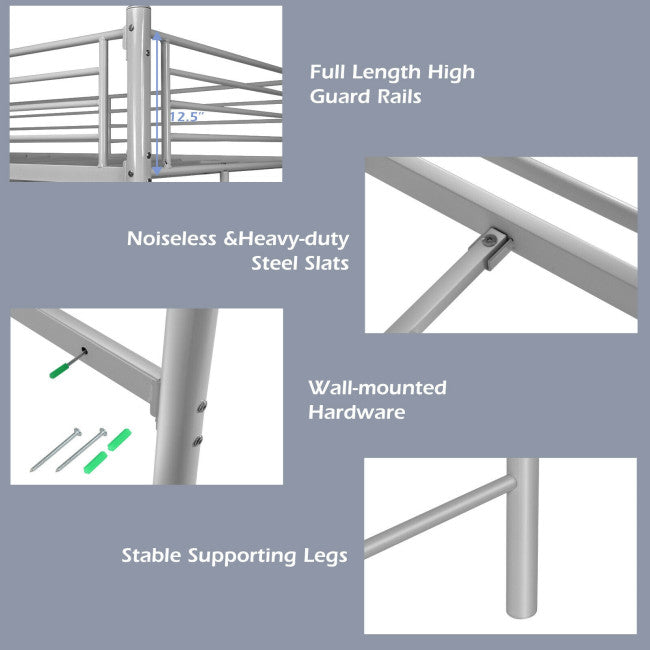 12.5"

Full Length High Guard Rails

Noiseless &Heavy-duty Steel Slats

Wall-mounted Hardware

Stable Supporting Legs