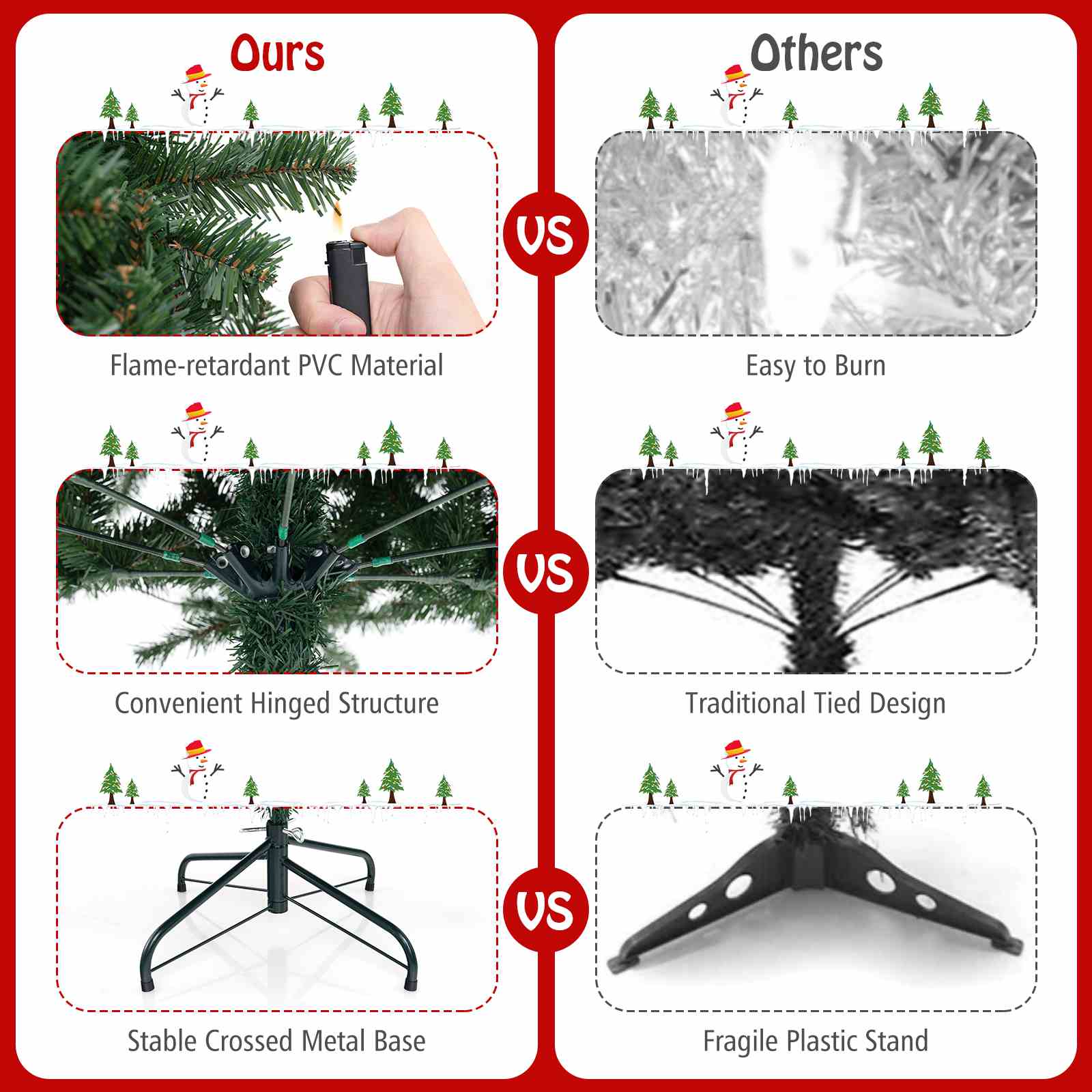 Ours

Flame-retardant PVC Material

Convenient Hinged Structure

Stable Crossed Metal Base

VS

VS

VS

Others

Easy to Burn

Traditional Tied Design

Fragile Plastic Stand