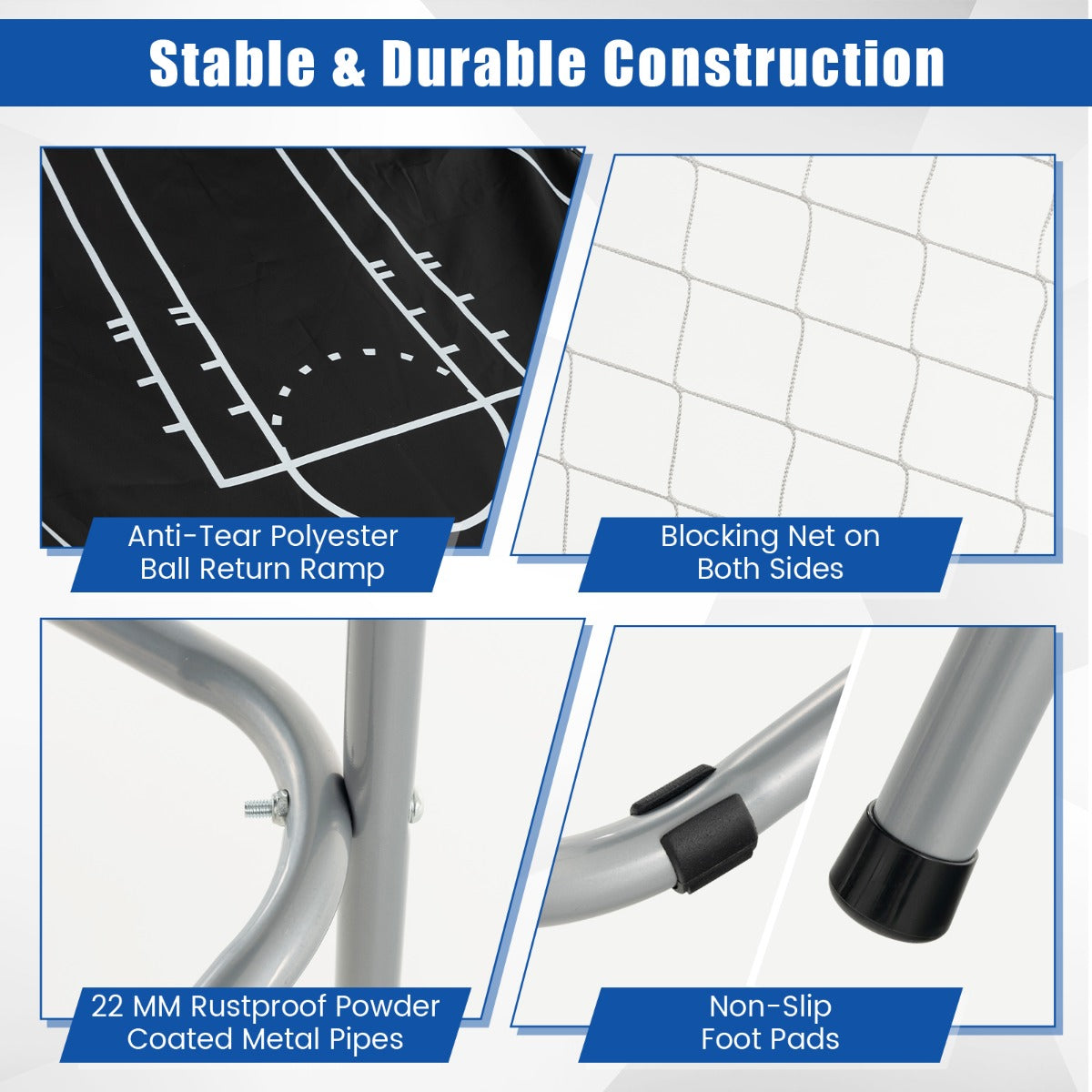 Stable & Durable Construction

Anti-Tear Polyester Ball Return Ramp

Blocking Net on Both Sides

22 MM Rustproof Powder Coated Metal Pipes

Non-Slip Foot Pads