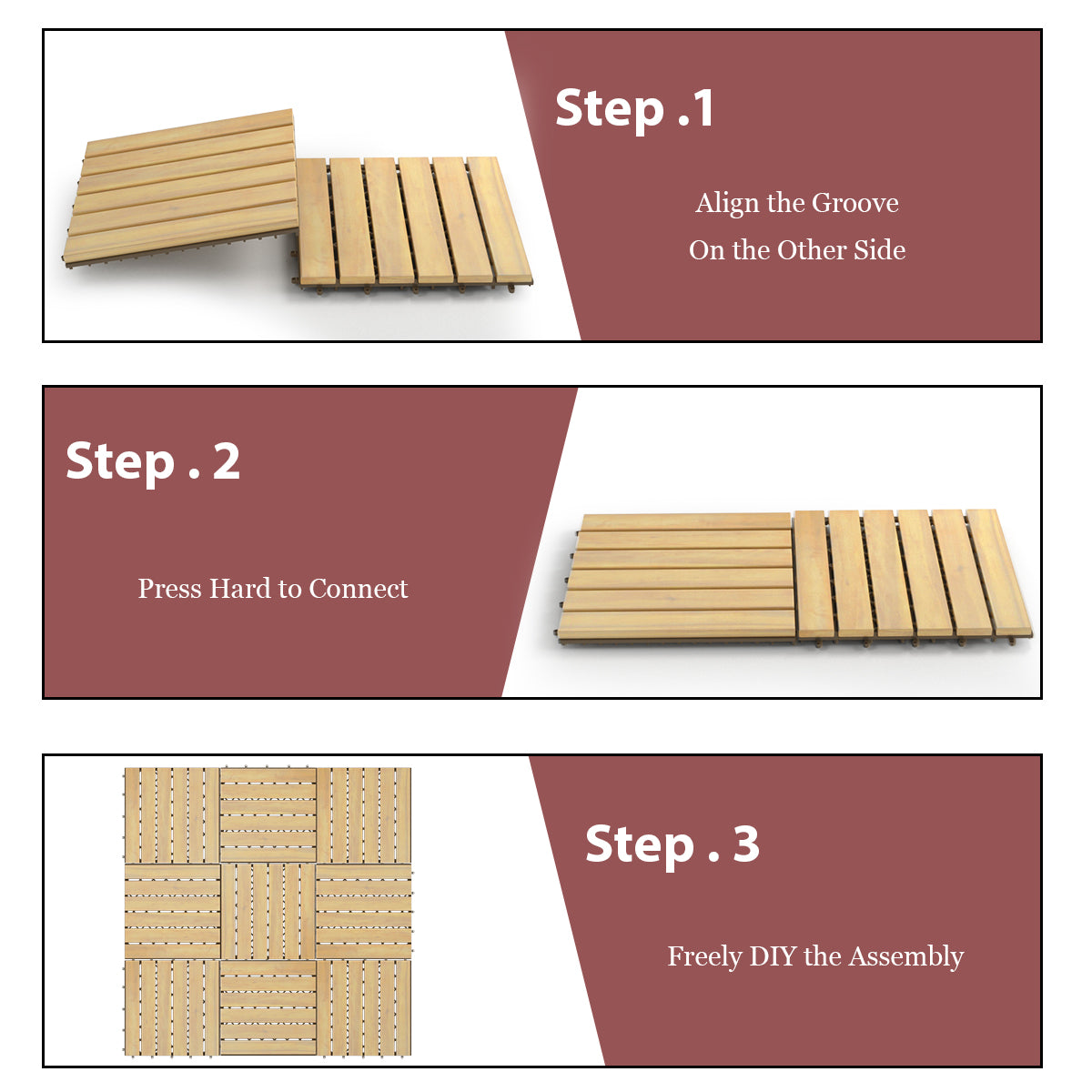 Step .1

Align the Groove
On the Other Side

Step . 2

Press Hard to Connect

Step . 3

Freely DIY the Assembly