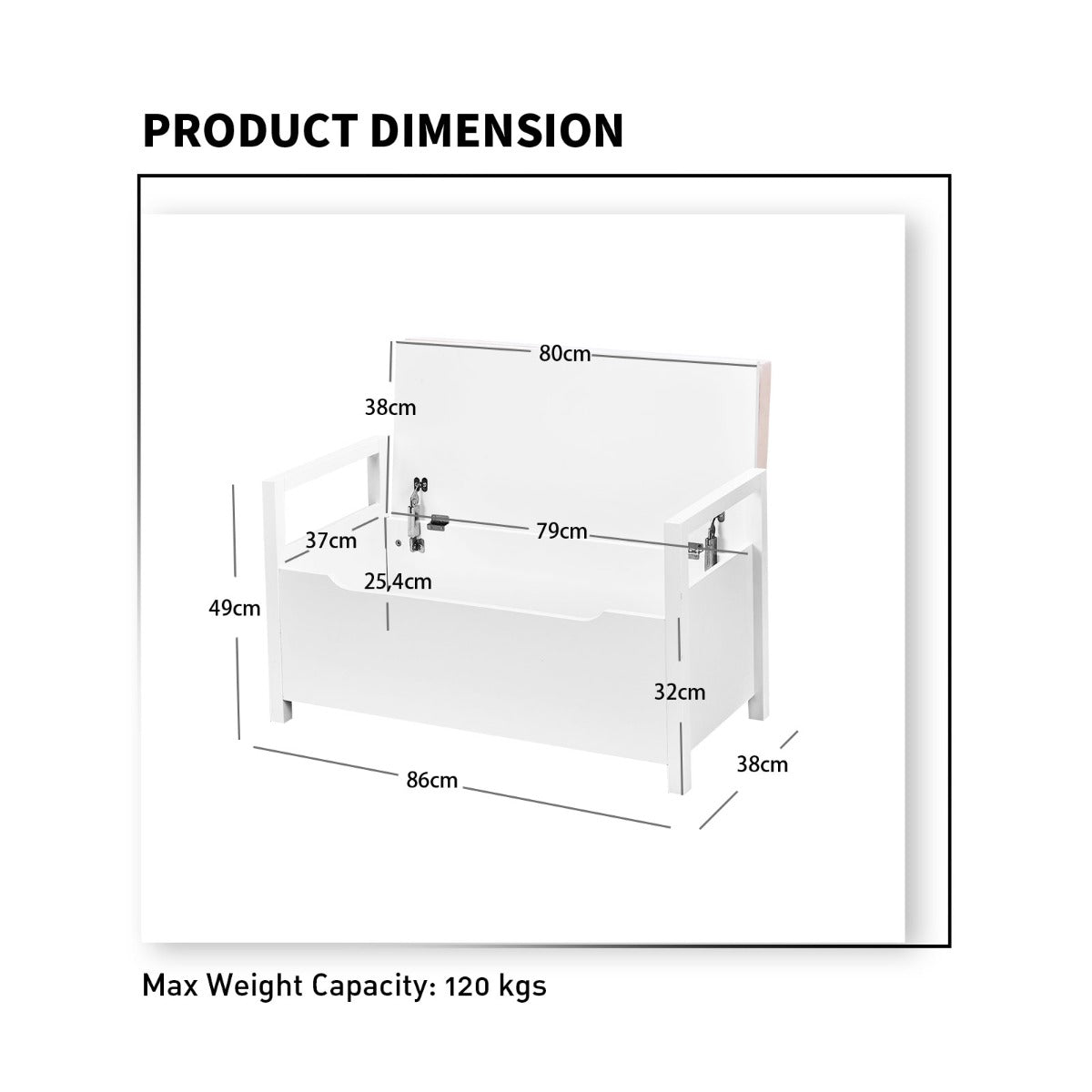 PRODUCT DIMENSION

80cm

38cm

37cm

79cm

25,4cm

49cm

32cm

86cm

38cm

Max Weight Capacity: 120 kgs