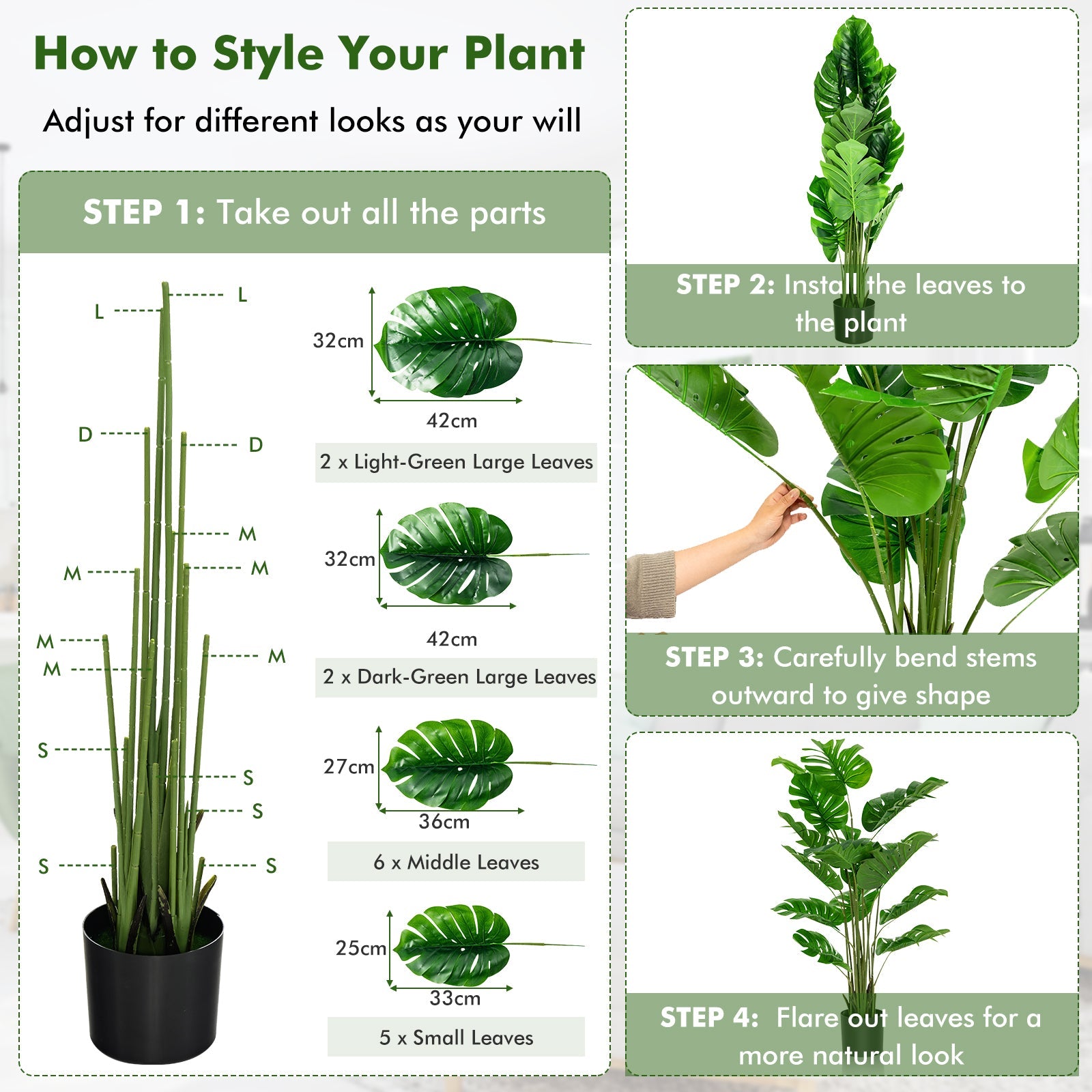 How to Style Your Plant

Adjust for different looks as your will

STEP 1: Take out all the parts

L
L
D
D
M
M
M
M
M
M
S
S
S
S
S

32cm
42cm
2 x Light-Green Large Leaves

32cm
42cm
2 x Dark-Green Large Leaves

27cm
36cm
6 x Middle Leaves

25cm
33cm
5 x Small Leaves

STEP 2: Install the leaves to the plant

STEP 3: Carefully bend stems outward to give shape

STEP 4: Flare out leaves for a more natural look