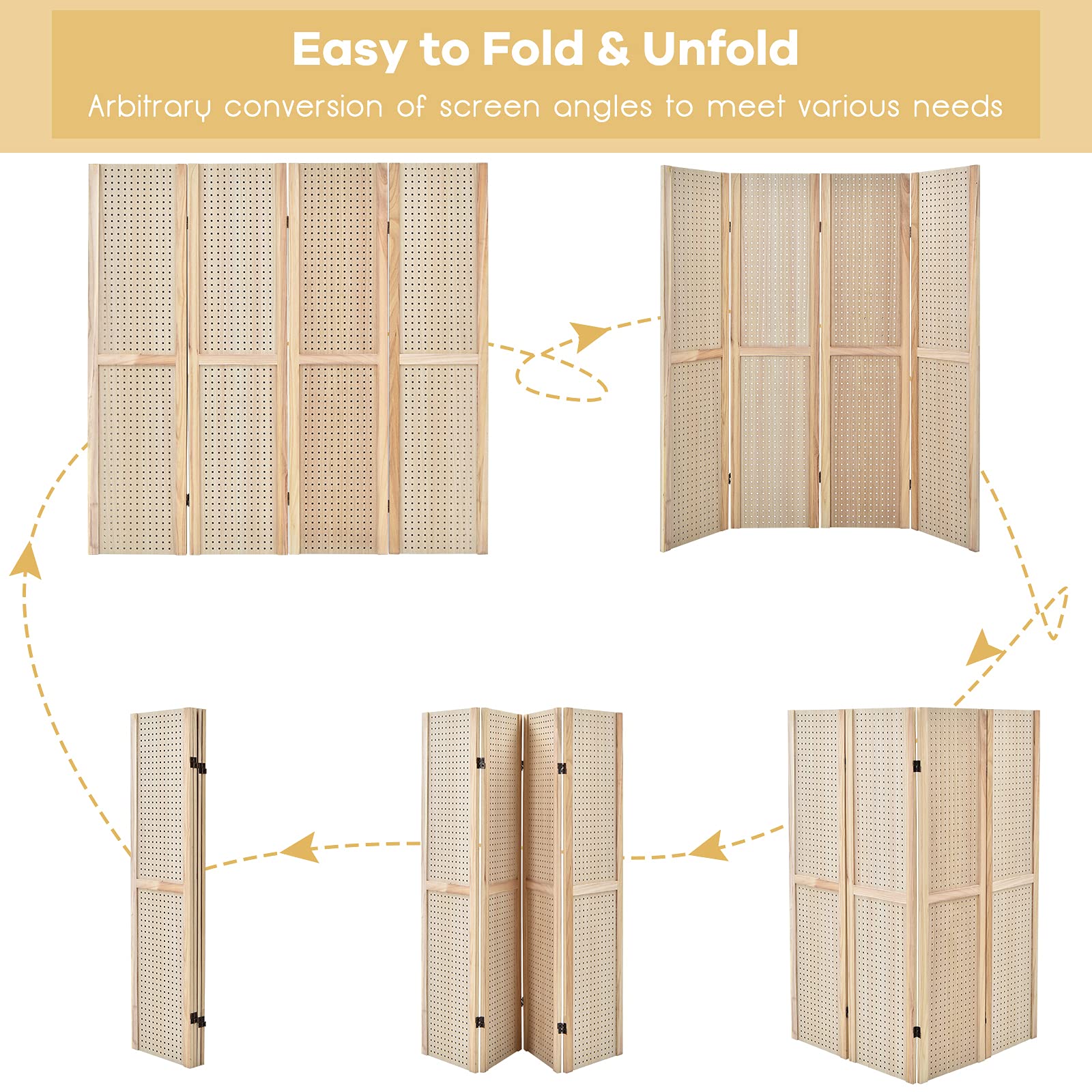 Easy to Fold & Unfold

Arbitrary conversion of screen angles to meet various needs