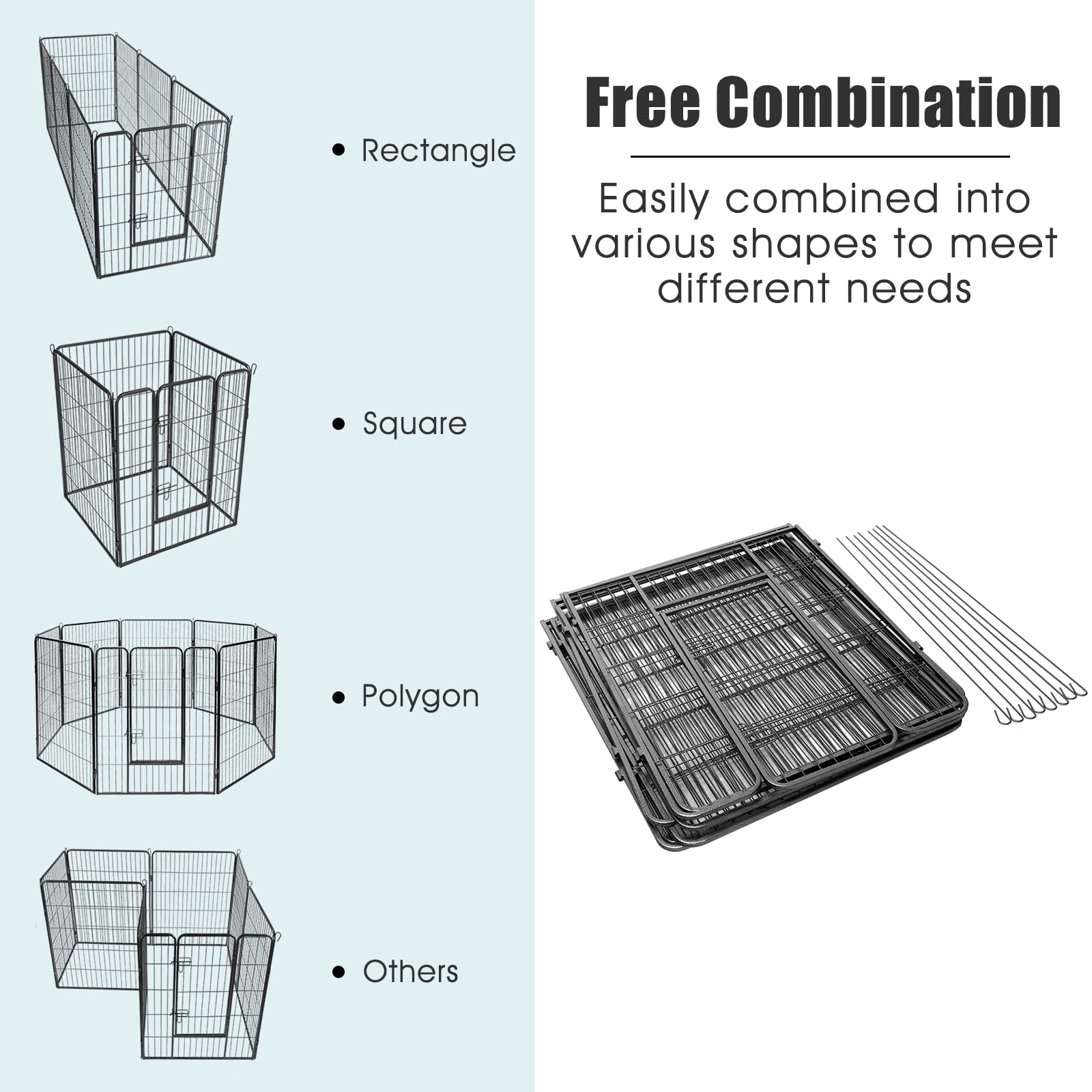 • Rectangle

• Square

• Polygon

• Others

Free Combination

Easily combined into various shapes to meet different needs