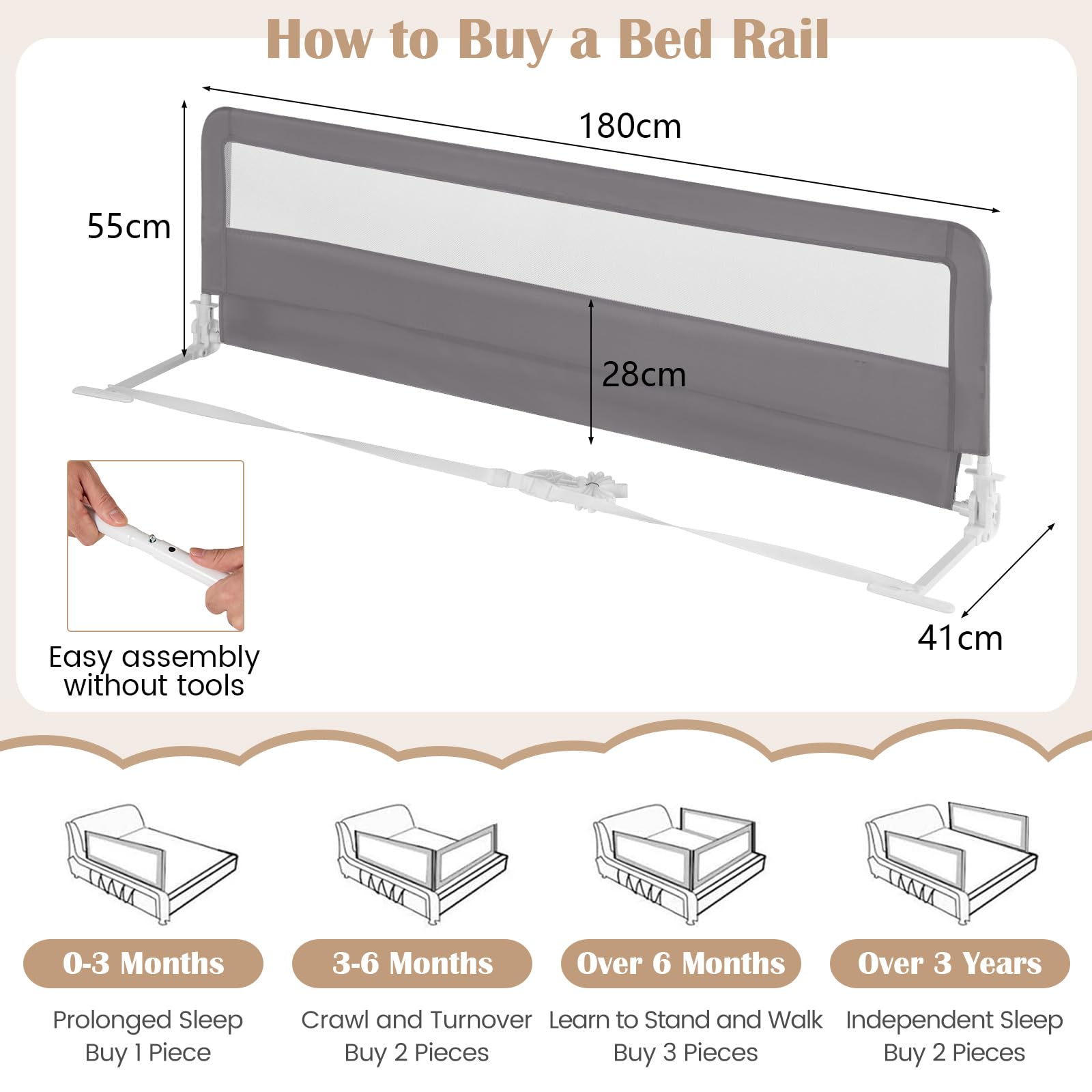 How to Buy a Bed Rail

180cm

55cm

28cm

41cm

Easy assembly without tools

0-3 Months

Prolonged Sleep
Buy 1 Piece

3-6 Months

Crawl and Turnover
Buy 2 Pieces

Over 6 Months

Learn to Stand and Walk
Buy 3 Pieces

Over 3 Years

Independent Sleep
Buy 2 Pieces