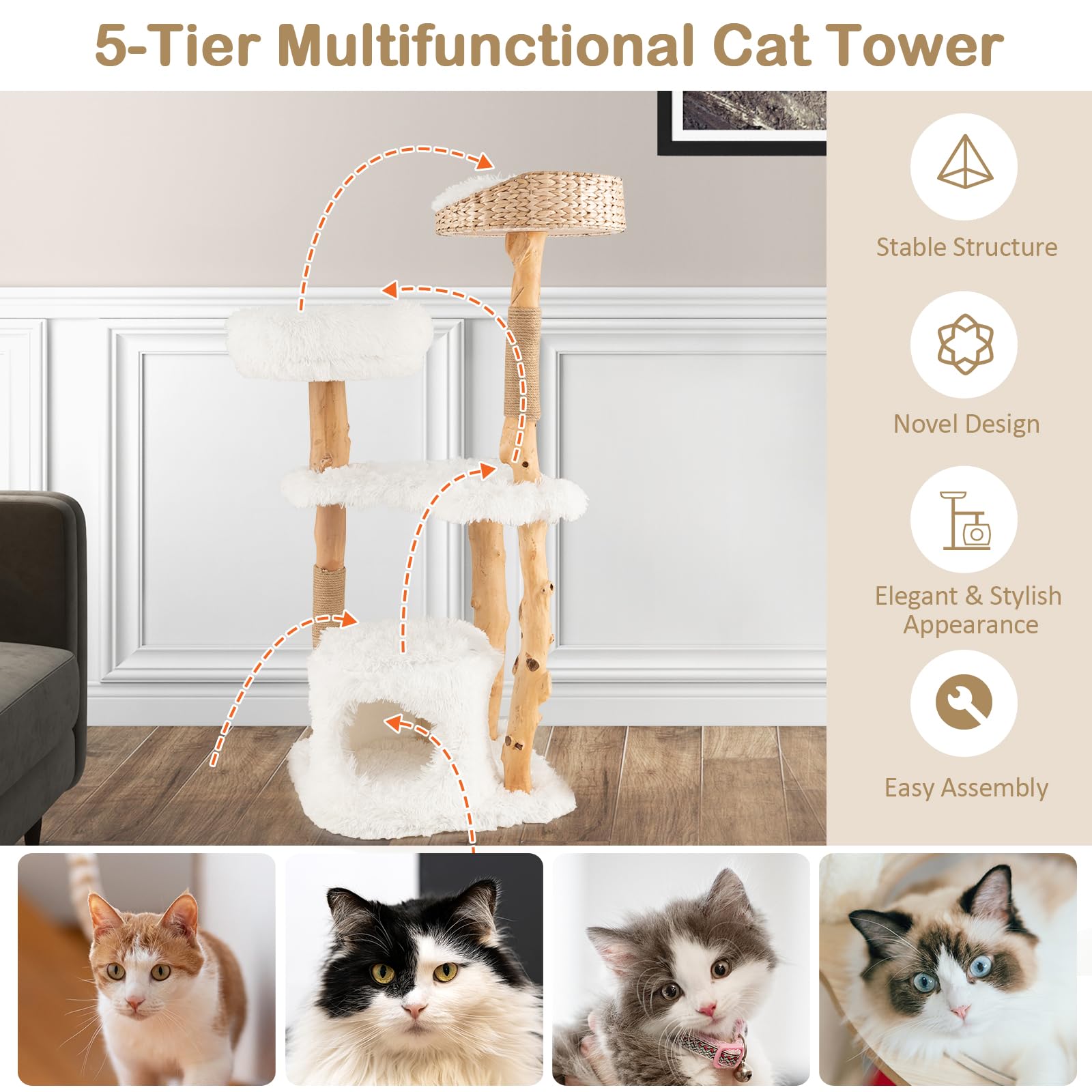 5-Tier Multifunctional Cat Tower

Stable Structure

Novel Design

Elegant & Stylish Appearance

Easy Assembly