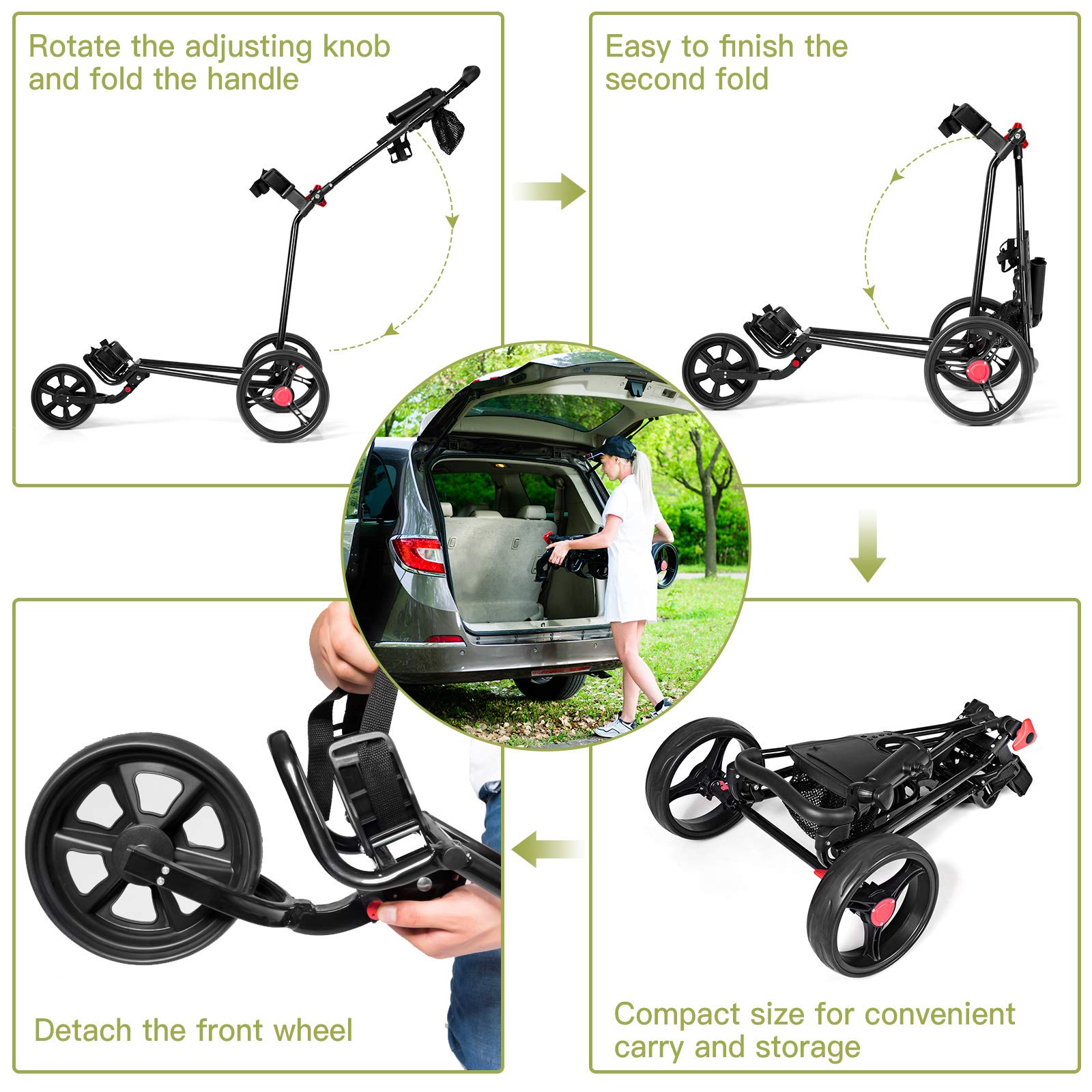 Rotate the adjusting knob and fold the handle

Easy to finish the second fold

Compact size for convenient carry and storage

Detach the front wheel