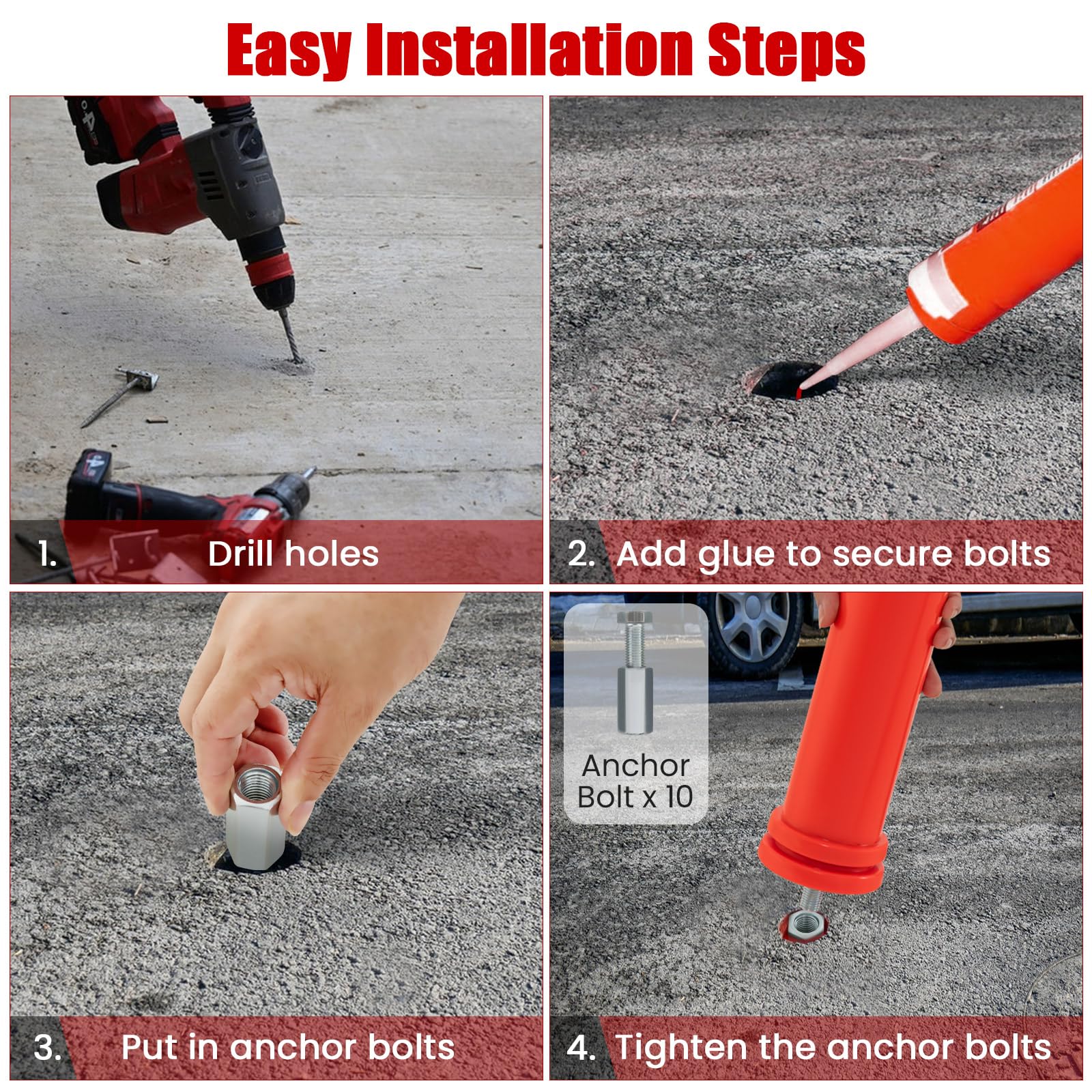 Easy Installation Steps

1. Drill holes

2. Add glue to secure bolts

3. Put in anchor bolts

Anchor Bolt x 10

4. Tighten the anchor bolts